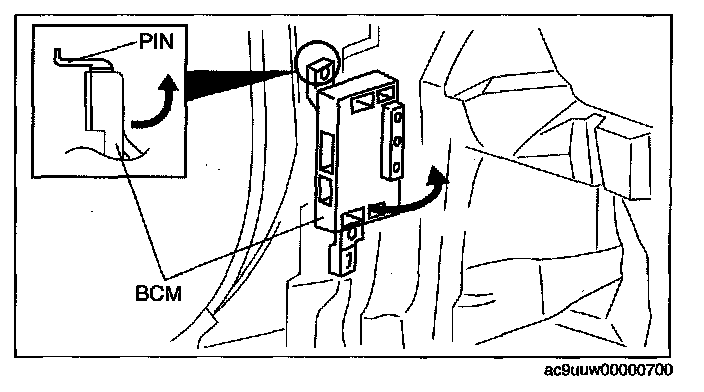 PIN
BCM
ac9uuw00000700