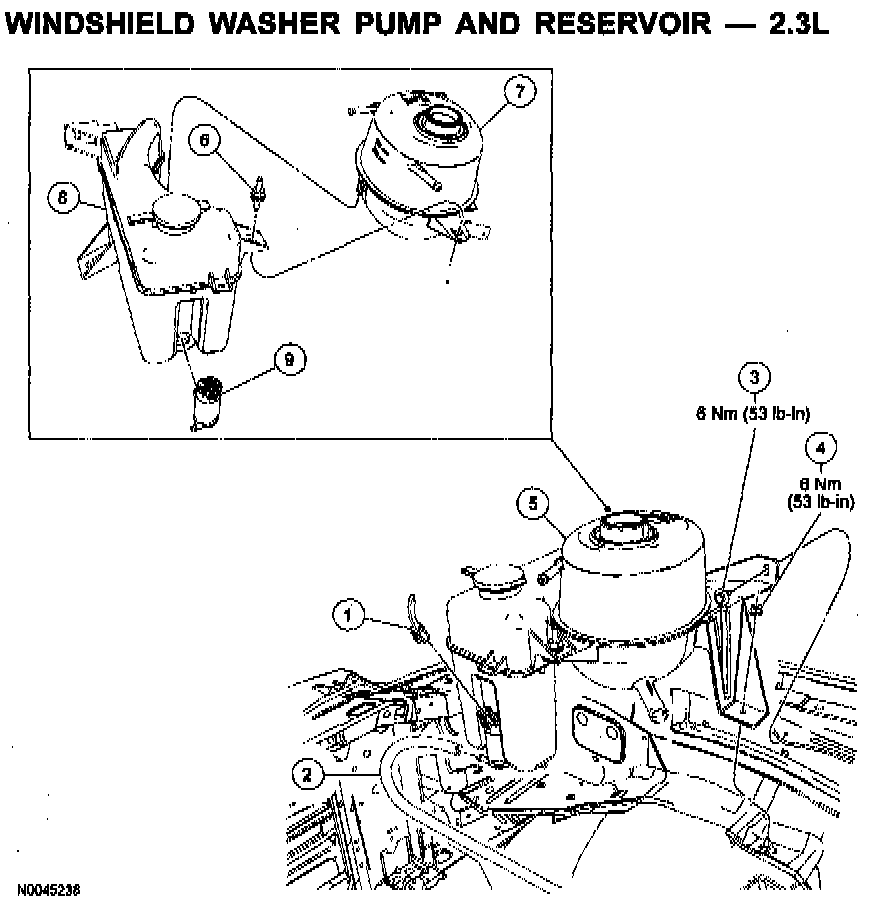 WINDSHIELD WASHER PUMP AND RESERVOIR — 2.3L

7

6

8

9

3
6 Nm (53 lb-in)

4
6 Nm
(53 lb-in)

5

1

2

N0045238