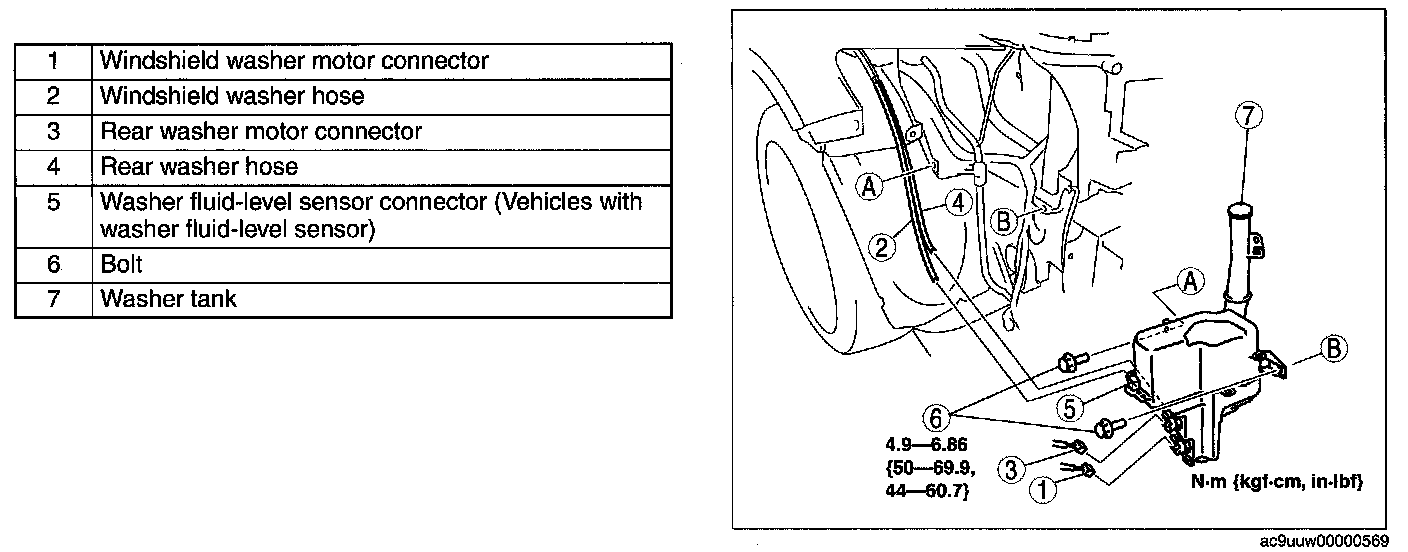 | 1 | Windshield washer motor connector |
|---|---|
| 2 | Windshield washer hose |
| 3 | Rear washer motor connector |
| 4 | Rear washer hose |
| 5 | Washer fluid-level sensor connector (Vehicles with washer fluid-level sensor) |
| 6 | Bolt |
| 7 | Washer tank |

7
A
4
B
2
A
B
5
6
4.9—6.86 {50—69.9, 44—60.7}
3
1
N·m {kgf·cm, in·lbf}

ac9uuw00000569