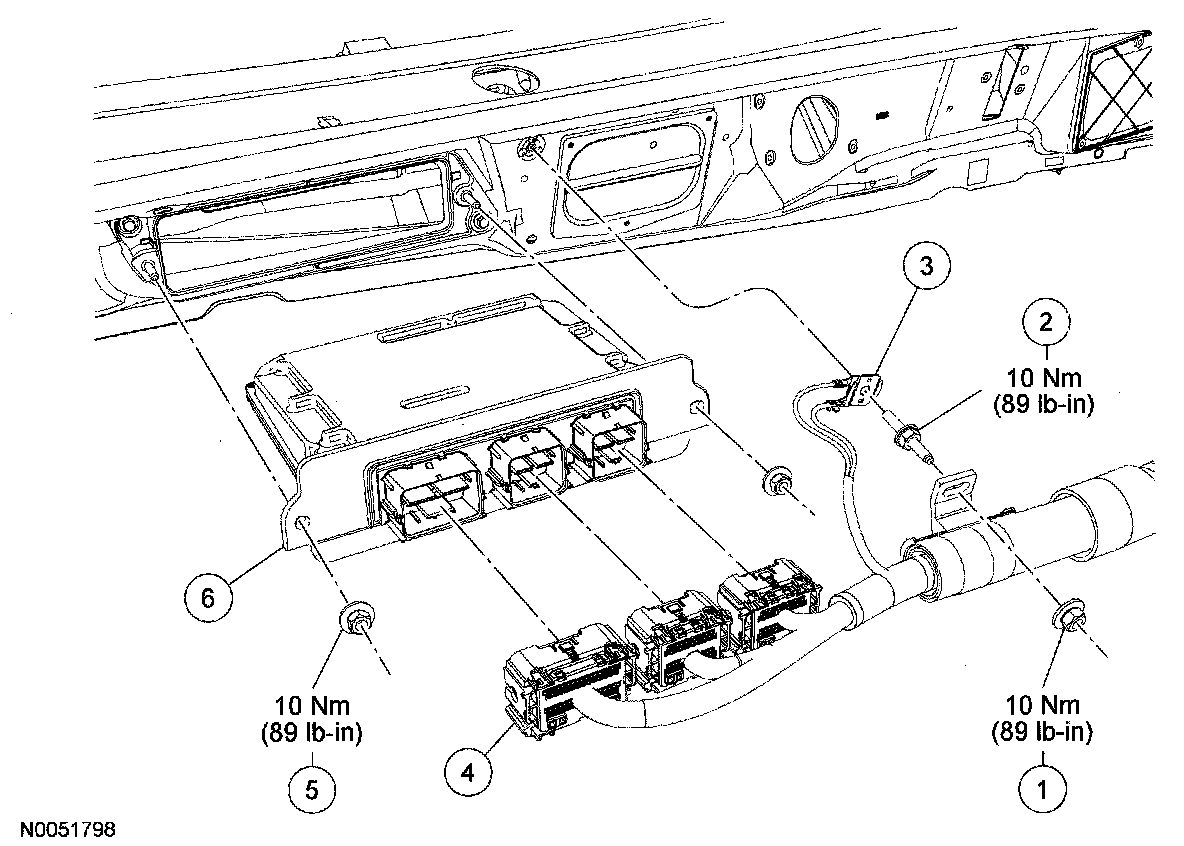 3

2
10 Nm
(89 lb-in)

6

10 Nm
(89 lb-in)

5

4

10 Nm
(89 lb-in)

1

N0051798