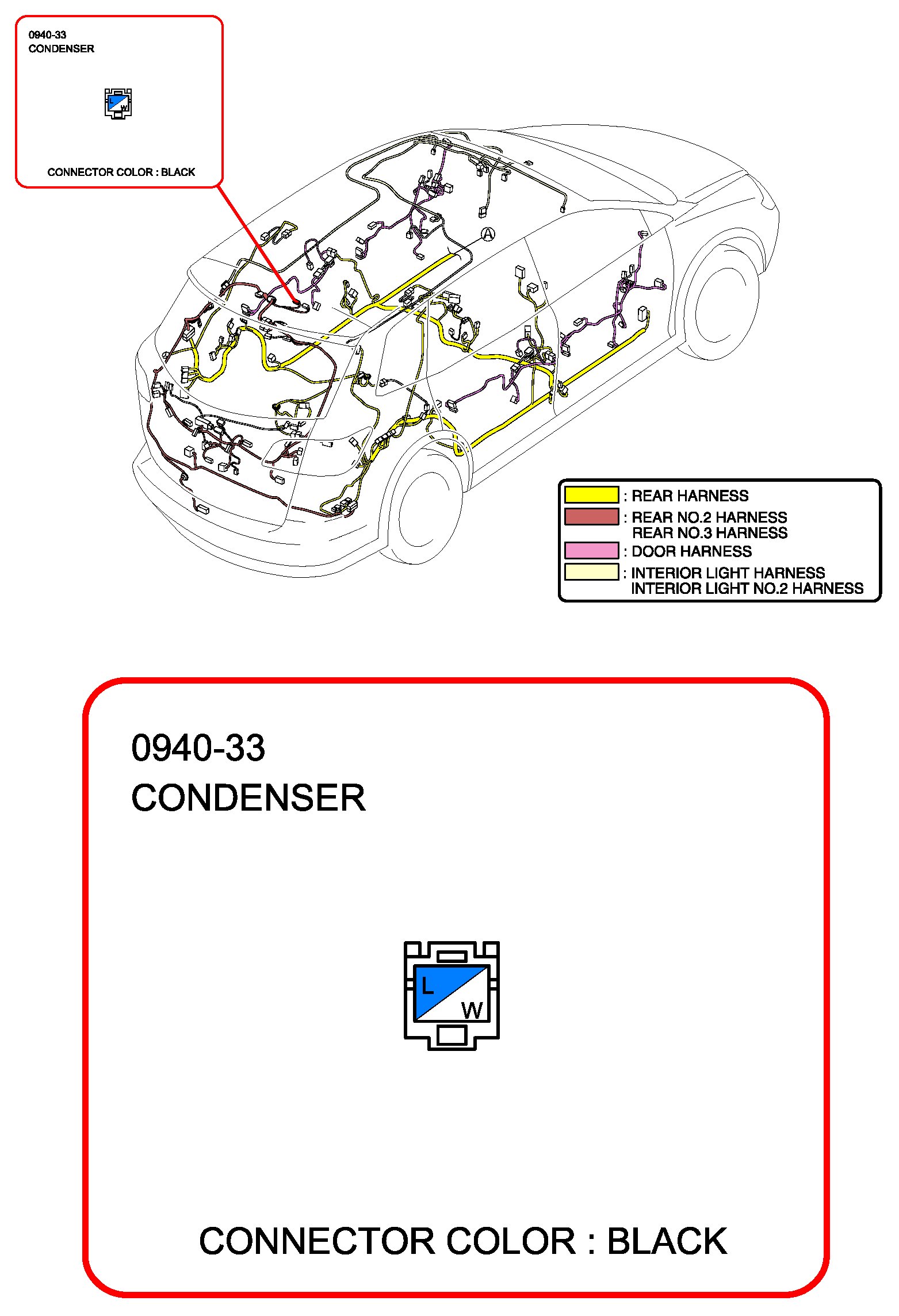 0940-33
CONDENSER

L
W

CONNECTOR COLOR : BLACK

A

: REAR HARNESS
: REAR NO.2 HARNESS
REAR NO.3 HARNESS
: DOOR HARNESS
: INTERIOR LIGHT HARNESS
INTERIOR LIGHT NO.2 HARNESS

0940-33
CONDENSER

L
W

CONNECTOR COLOR : BLACK