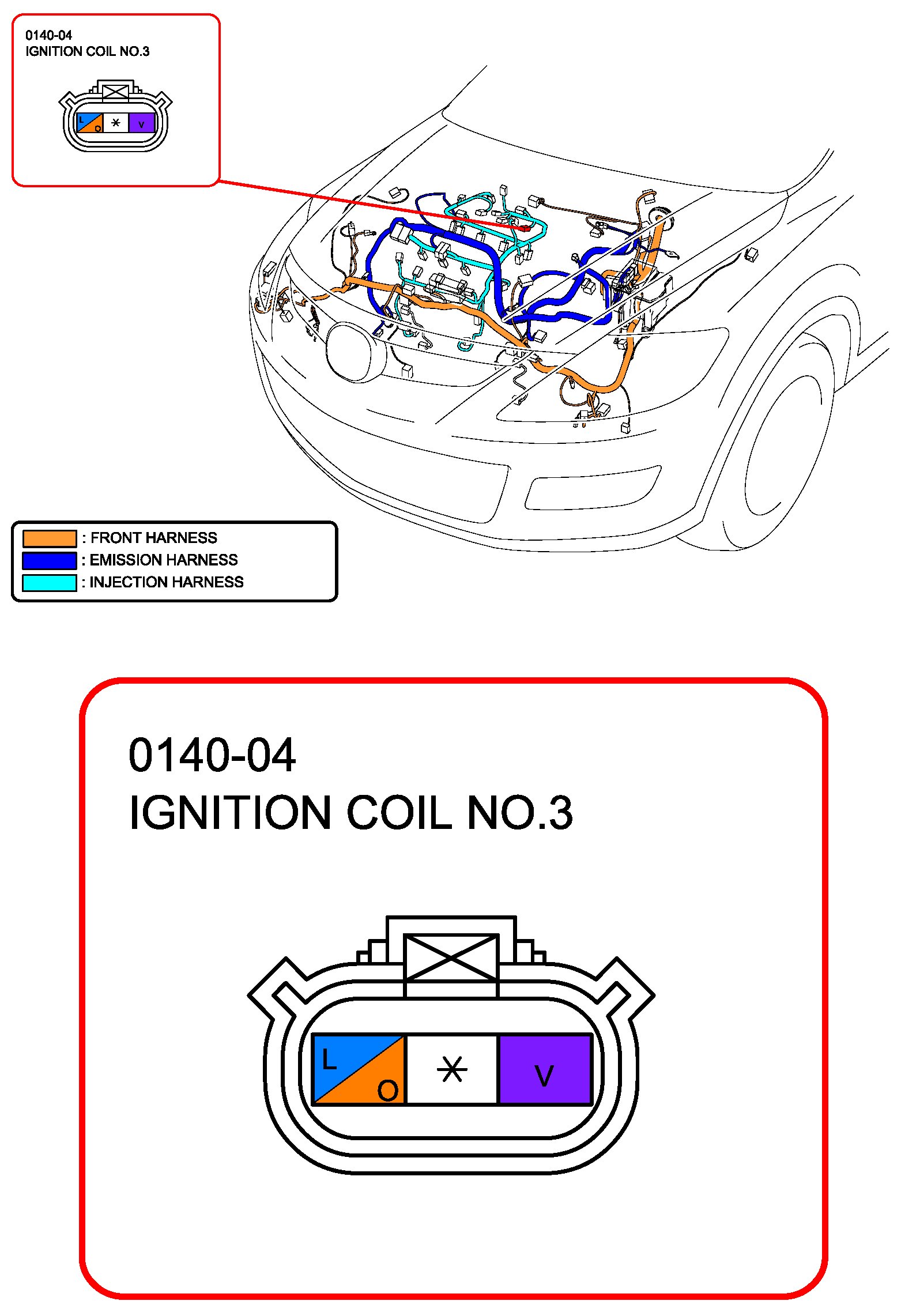 0140-04
IGNITION COIL NO.3

L O * V

: FRONT HARNESS
: EMISSION HARNESS
: INJECTION HARNESS

0140-04
IGNITION COIL NO.3

L O * V