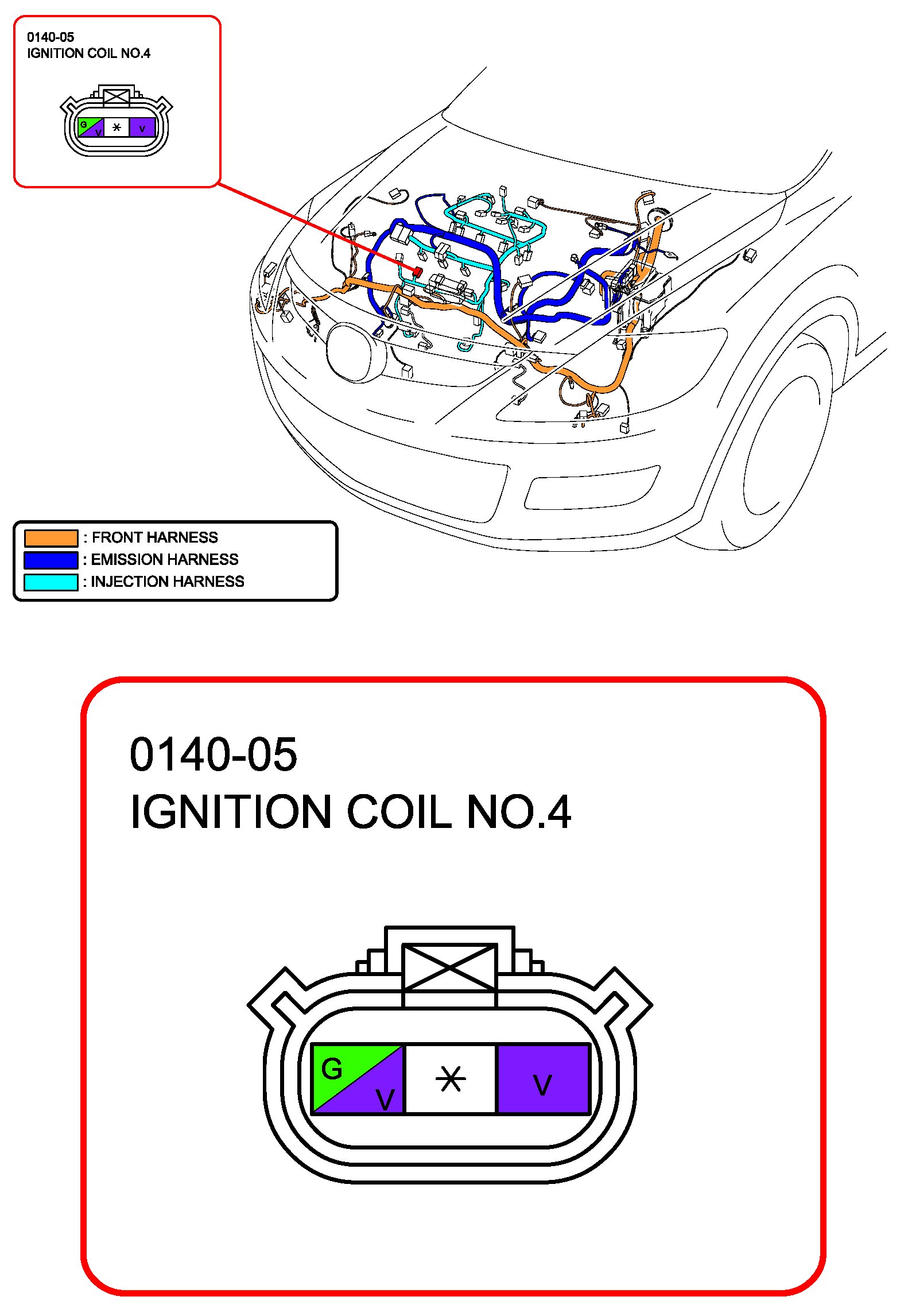 0140-05
IGNITION COIL NO.4

G
V
*
V

: FRONT HARNESS
: EMISSION HARNESS
: INJECTION HARNESS

0140-05
IGNITION COIL NO.4

G
V
*
V