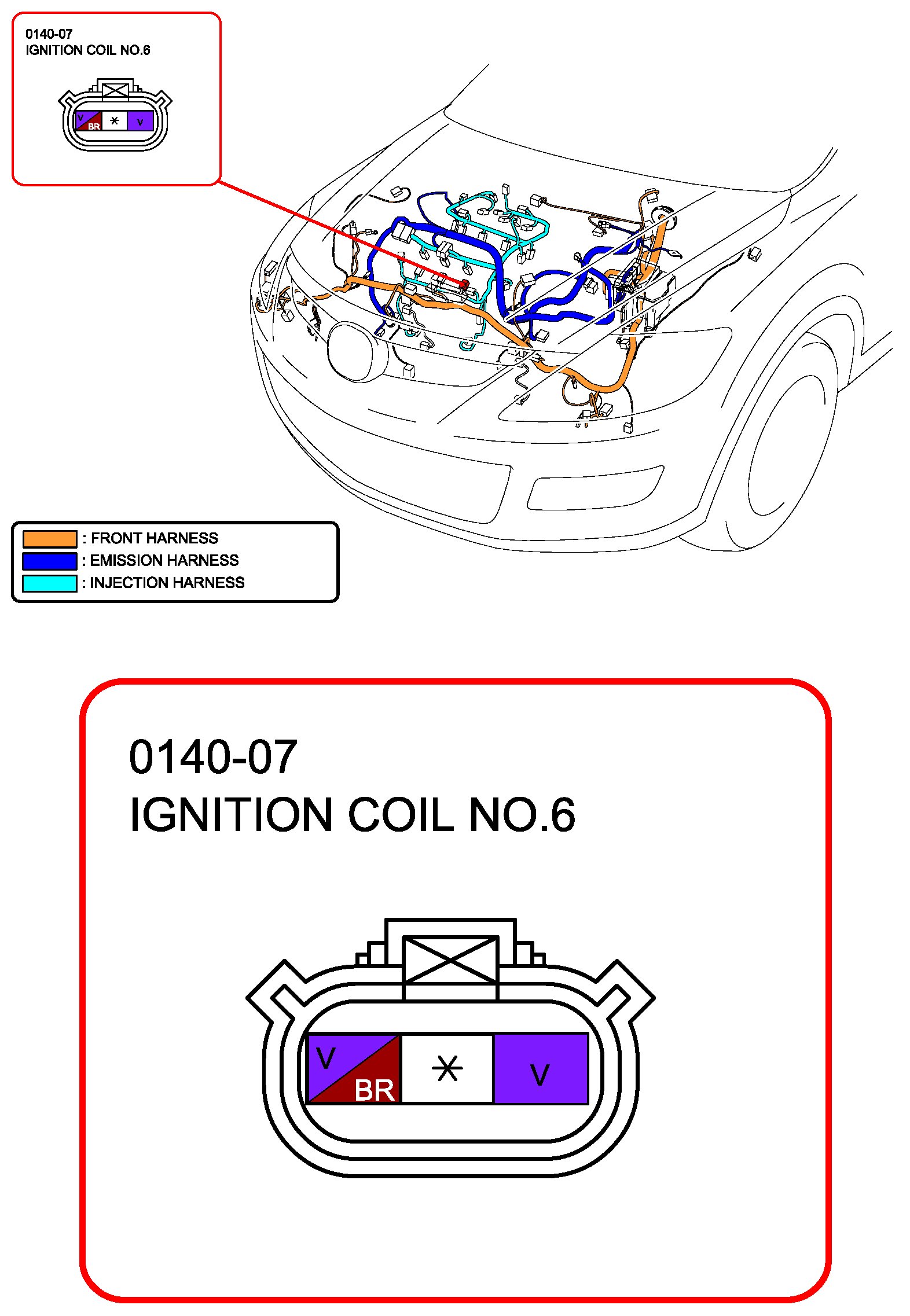 0140-07
IGNITION COIL NO.6

V
BR
*
V

: FRONT HARNESS
: EMISSION HARNESS
: INJECTION HARNESS

0140-07
IGNITION COIL NO.6

V
BR
*
V