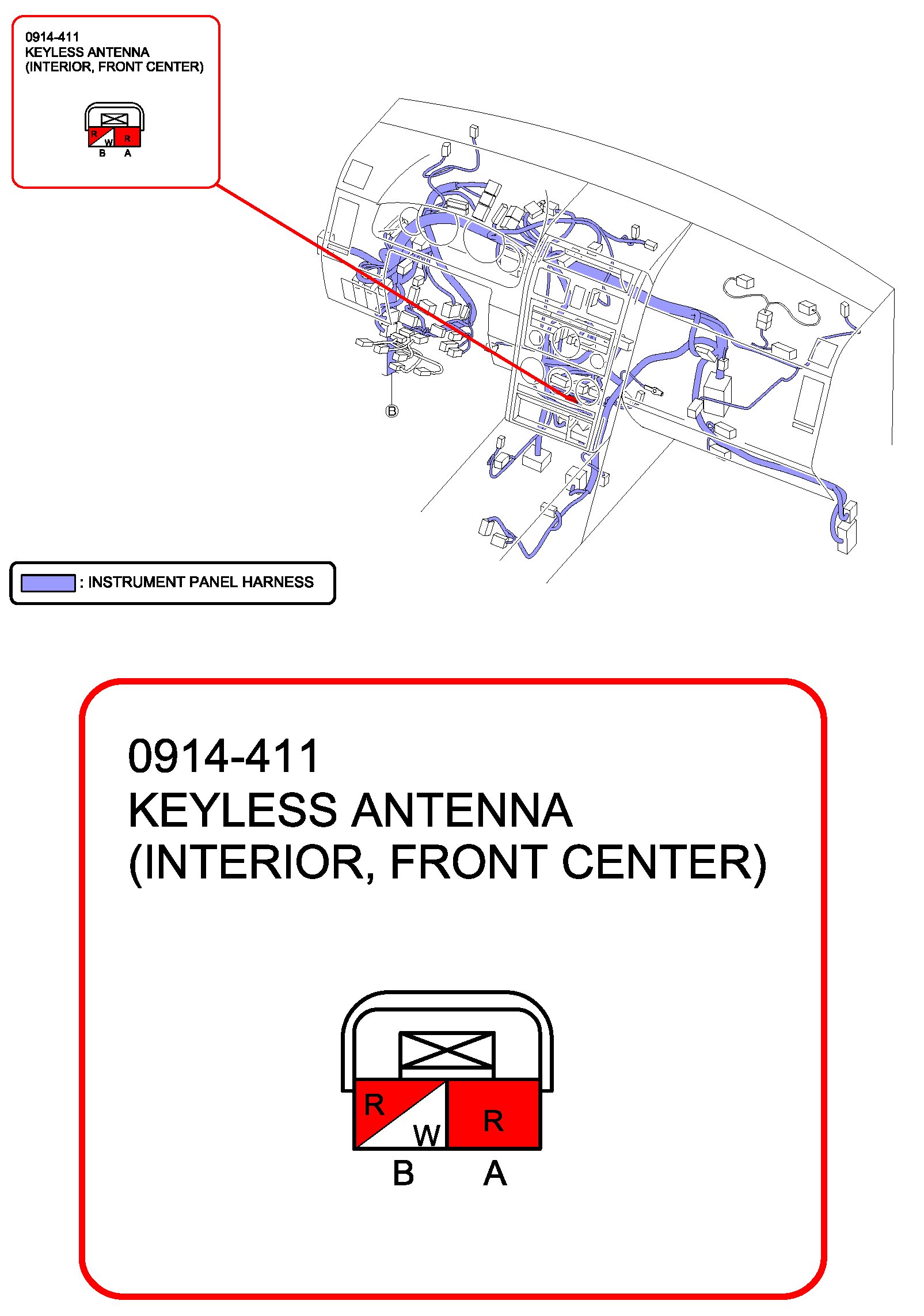 0914-411
KEYLESS ANTENNA
(INTERIOR, FRONT CENTER)

R W R
B A

B

: INSTRUMENT PANEL HARNESS

0914-411
KEYLESS ANTENNA
(INTERIOR, FRONT CENTER)

R W R
B A