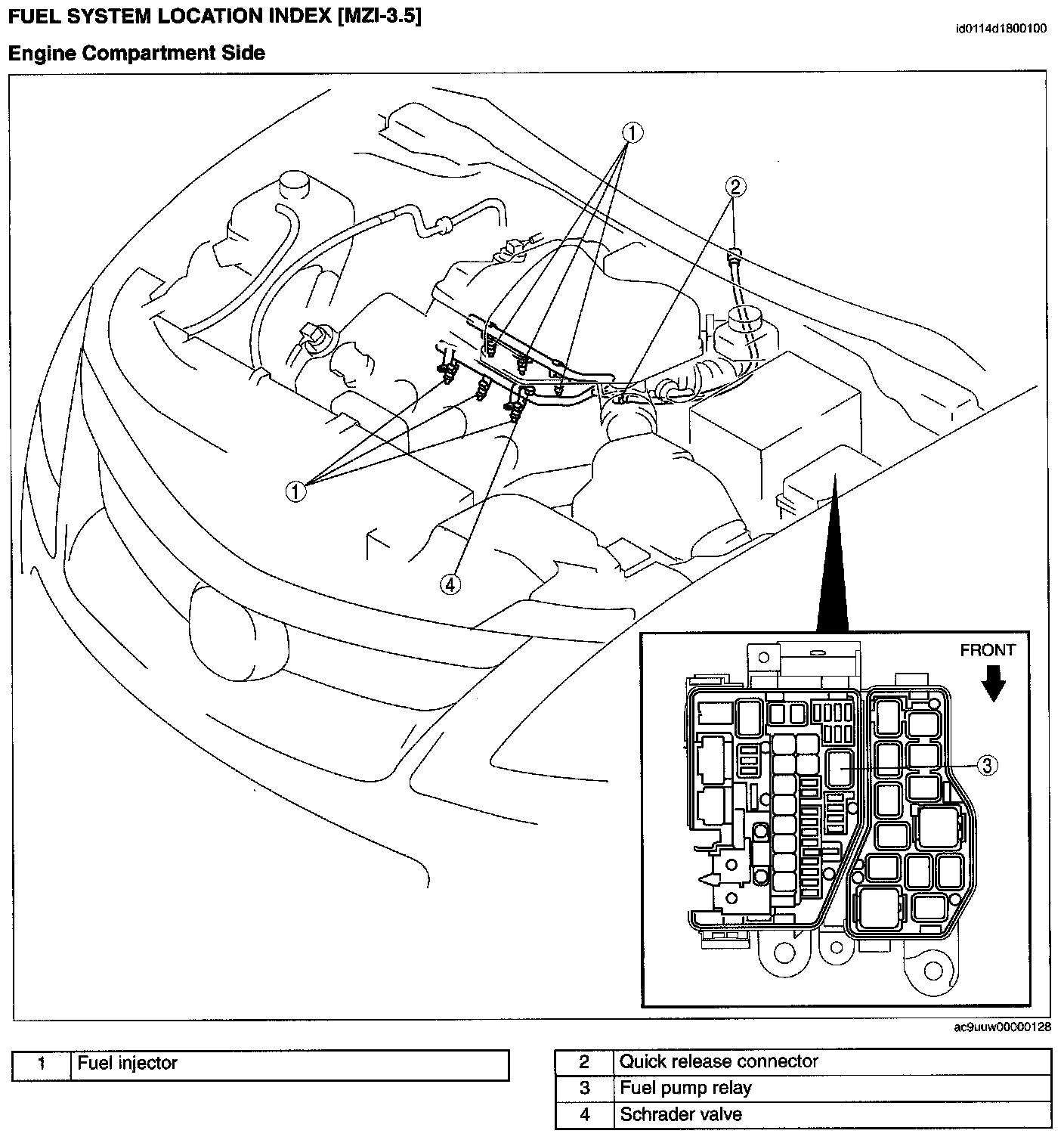 FUEL SYSTEM LOCATION INDEX [MZI-3.5]

id0114d1800100

Engine Compartment Side

1

2

1

4

FRONT

3

ac9uuw00000128

| 1 | Fuel injector |
|---|---|

| 2 | Quick release connector |
|---|---|
| 3 | Fuel pump relay |
| 4 | Schrader valve |