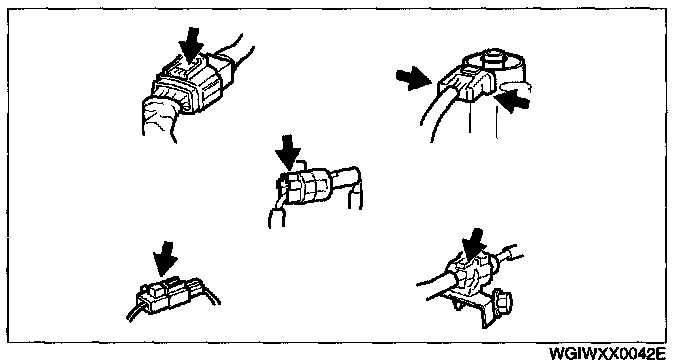 WGIWXX0042E