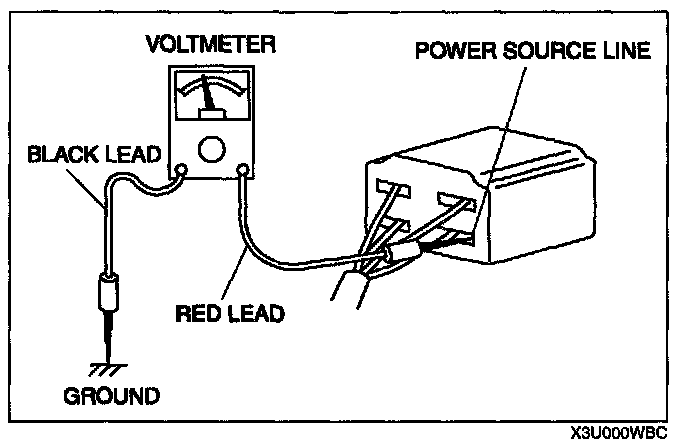 VOLTMETER

POWER SOURCE LINE

BLACK LEAD

RED LEAD

GROUND

X3U000WBC