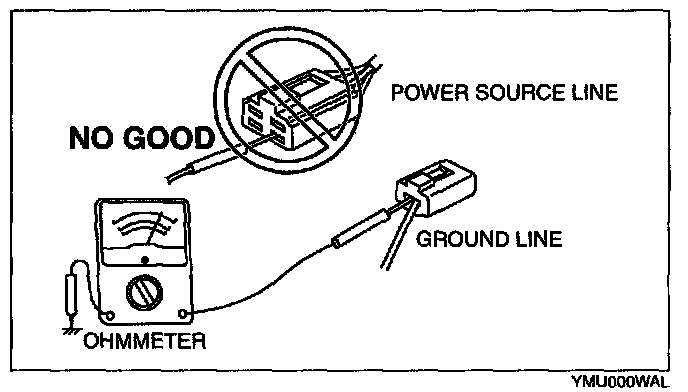 POWER SOURCE LINE

NO GOOD

GROUND LINE

OHMMETER

YMU000WAL