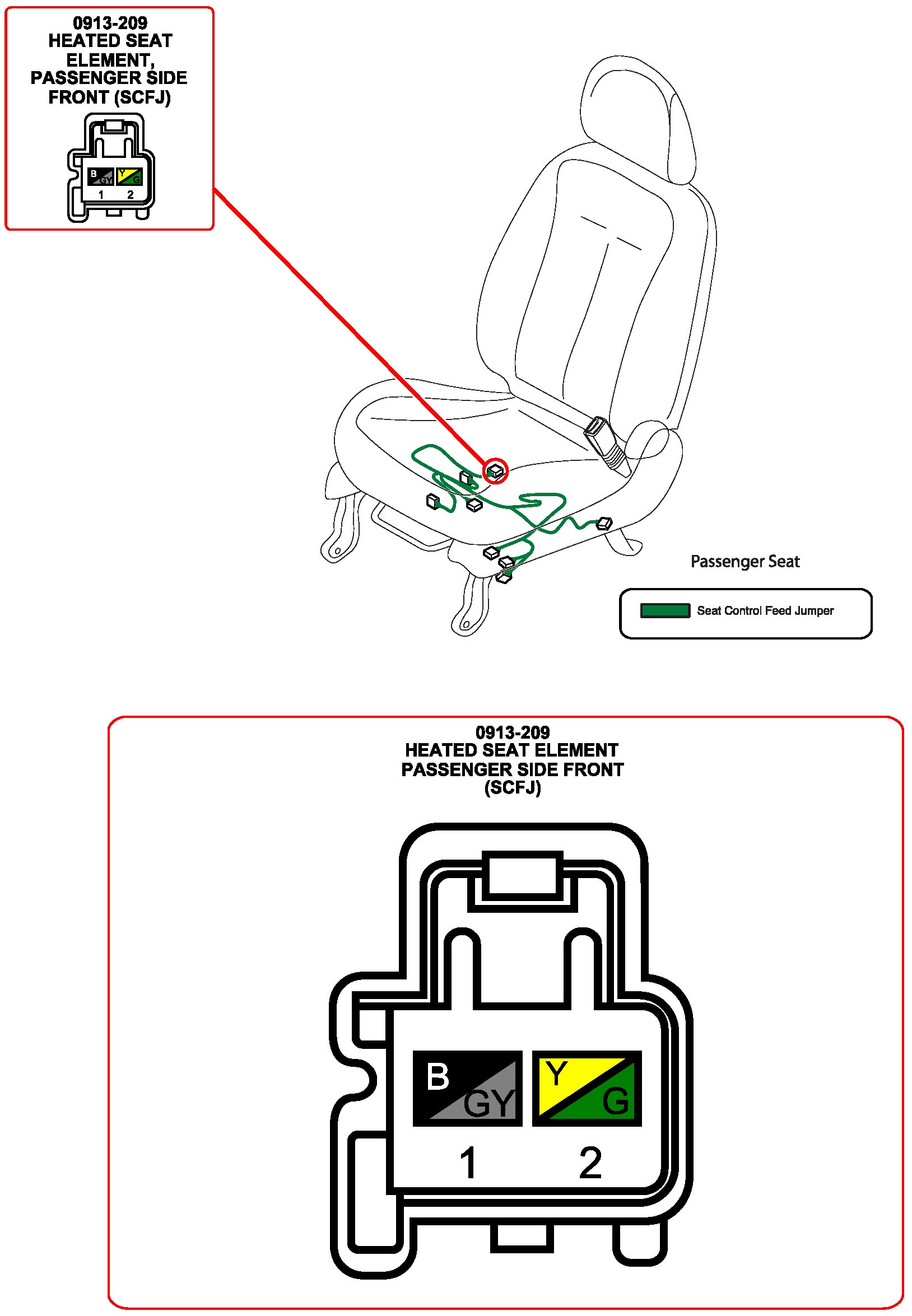 0913-209
HEATED SEAT ELEMENT, PASSENGER SIDE FRONT (SCFJ)

B GY Y G
1 2

Passenger Seat

Seat Control Feed Jumper

0913-209
HEATED SEAT ELEMENT
PASSENGER SIDE FRONT
(SCFJ)

B GY Y G
1 2