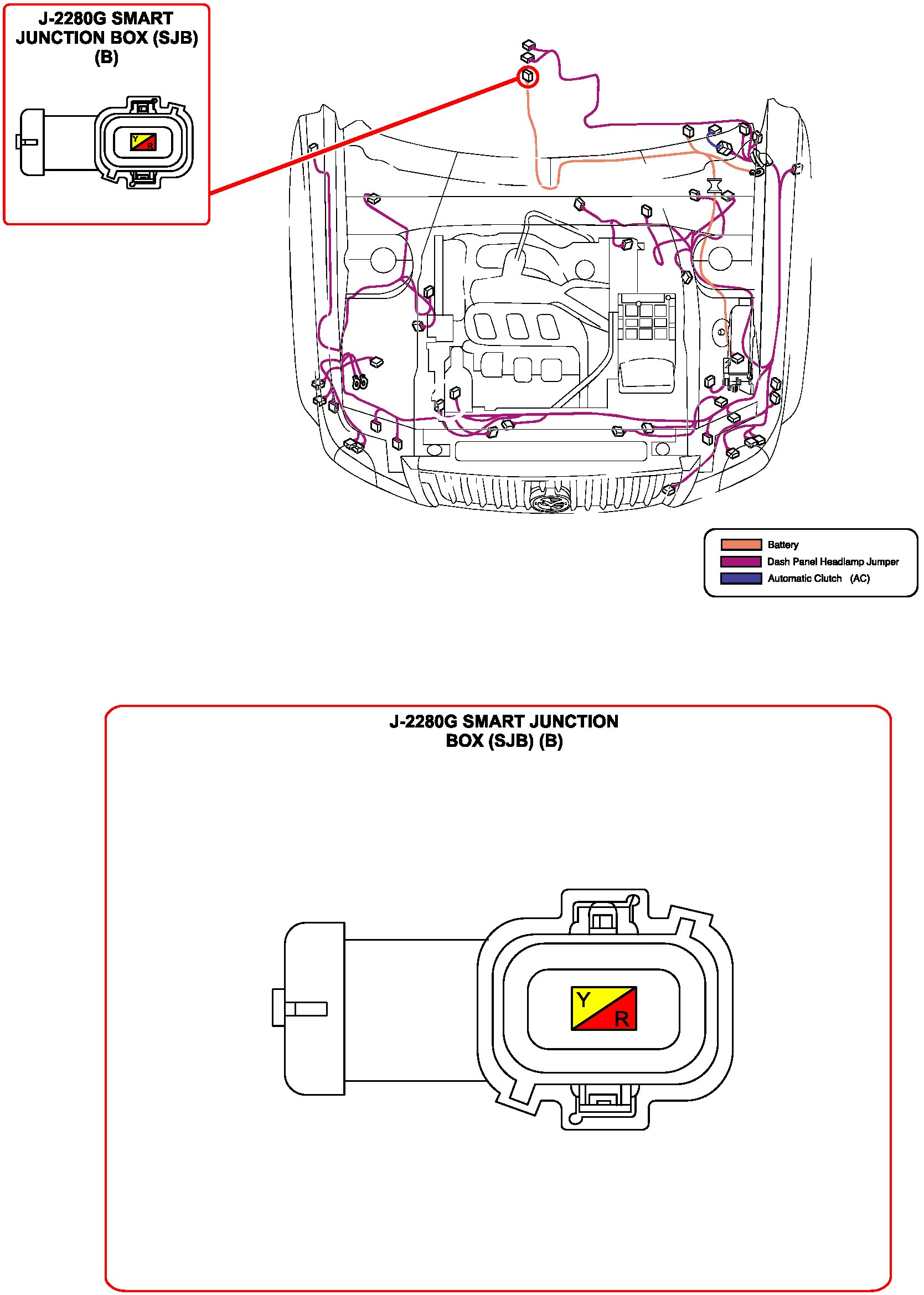 J-2280G SMART JUNCTION BOX (SJB) (B)

Y
R

Battery
Dash Panel Headlamp Jumper
Automatic Clutch (AC)

J-2280G SMART JUNCTION BOX (SJB) (B)

Y
R