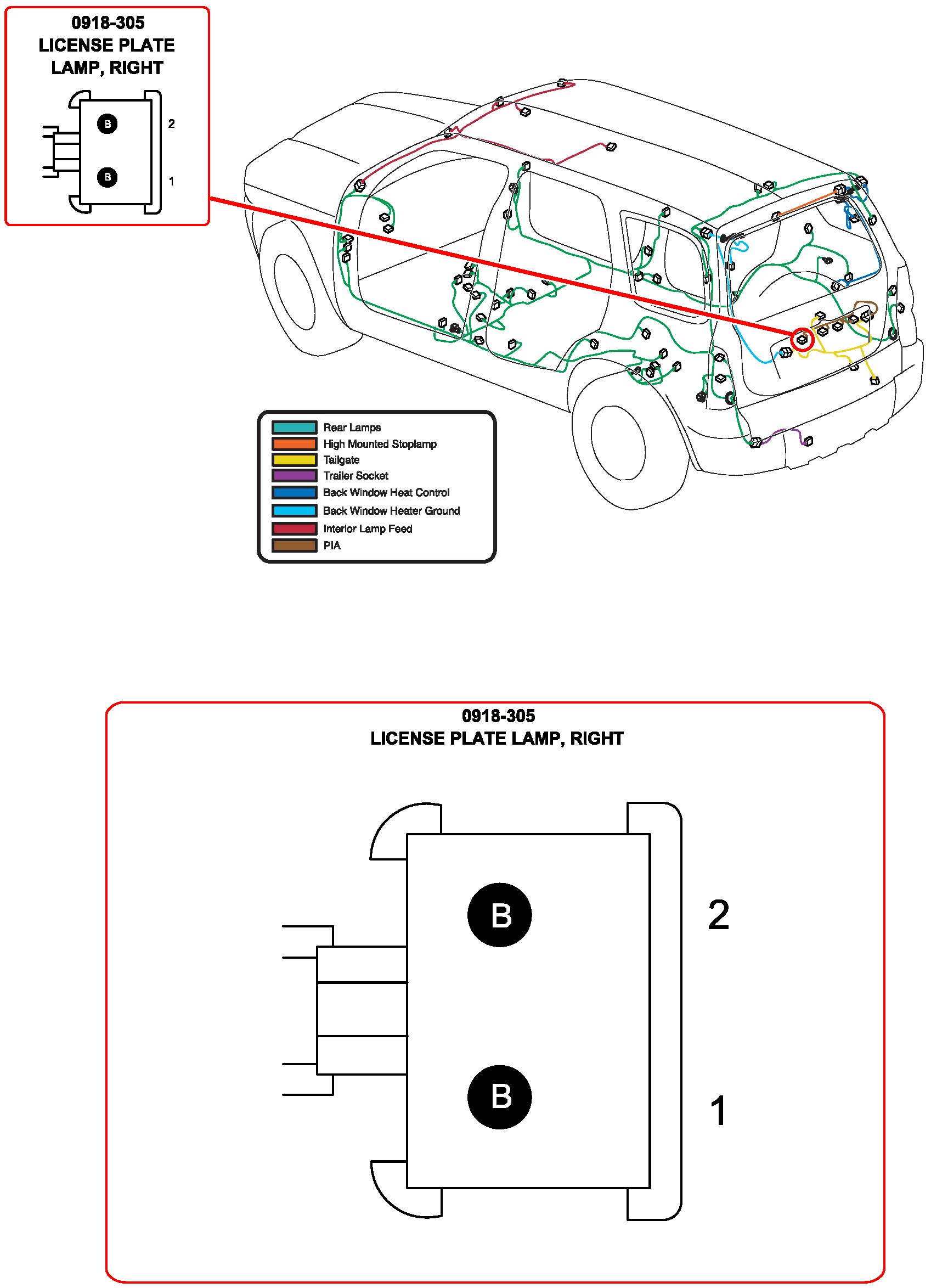 0918-305
LICENSE PLATE LAMP, RIGHT

B 2
B 1

Rear Lamps
High Mounted Stoplamp
Tailgate
Trailer Socket
Back Window Heat Control
Back Window Heater Ground
Interior Lamp Feed
PIA

0918-305
LICENSE PLATE LAMP, RIGHT

B 2
B 1