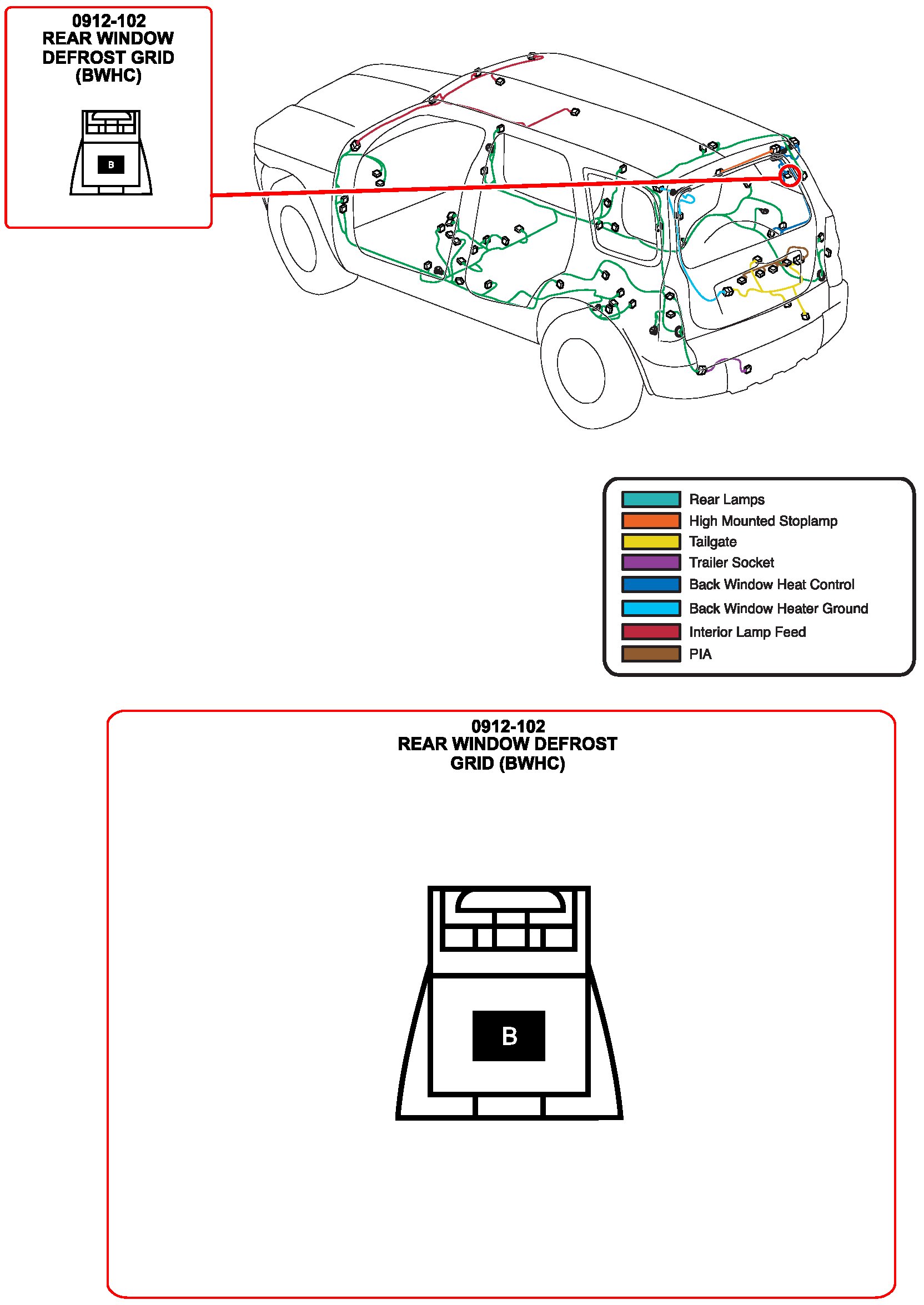 0912-102
REAR WINDOW DEFROST GRID (BWHC)

B

Rear Lamps
High Mounted Stoplamp
Tailgate
Trailer Socket
Back Window Heat Control
Back Window Heater Ground
Interior Lamp Feed
PIA

0912-102
REAR WINDOW DEFROST GRID (BWHC)

B