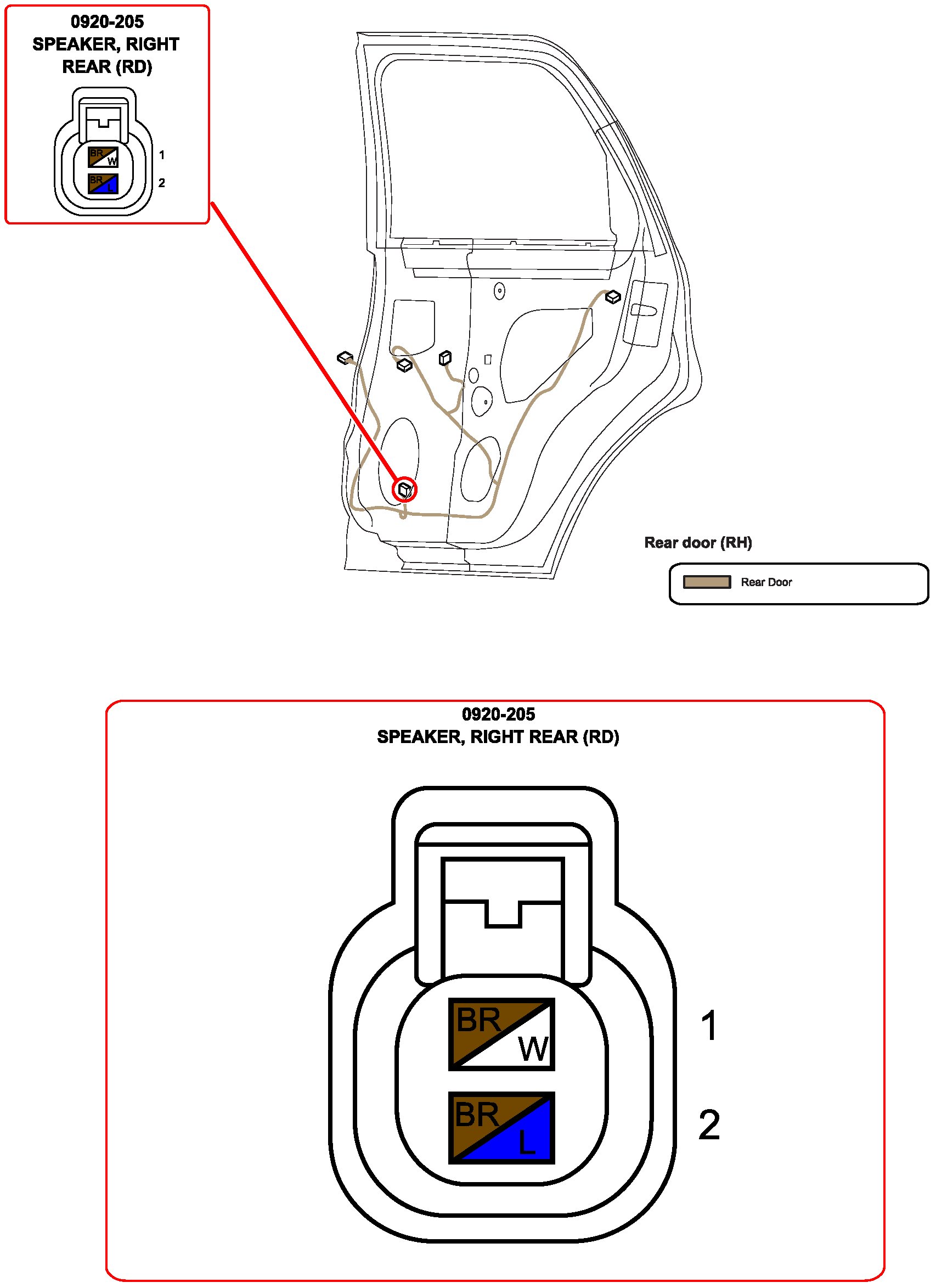 0920-205
SPEAKER, RIGHT REAR (RD)

BR W 1
BR L 2

Rear door (RH)

Rear Door

0920-205
SPEAKER, RIGHT REAR (RD)

BR W 1
BR L 2