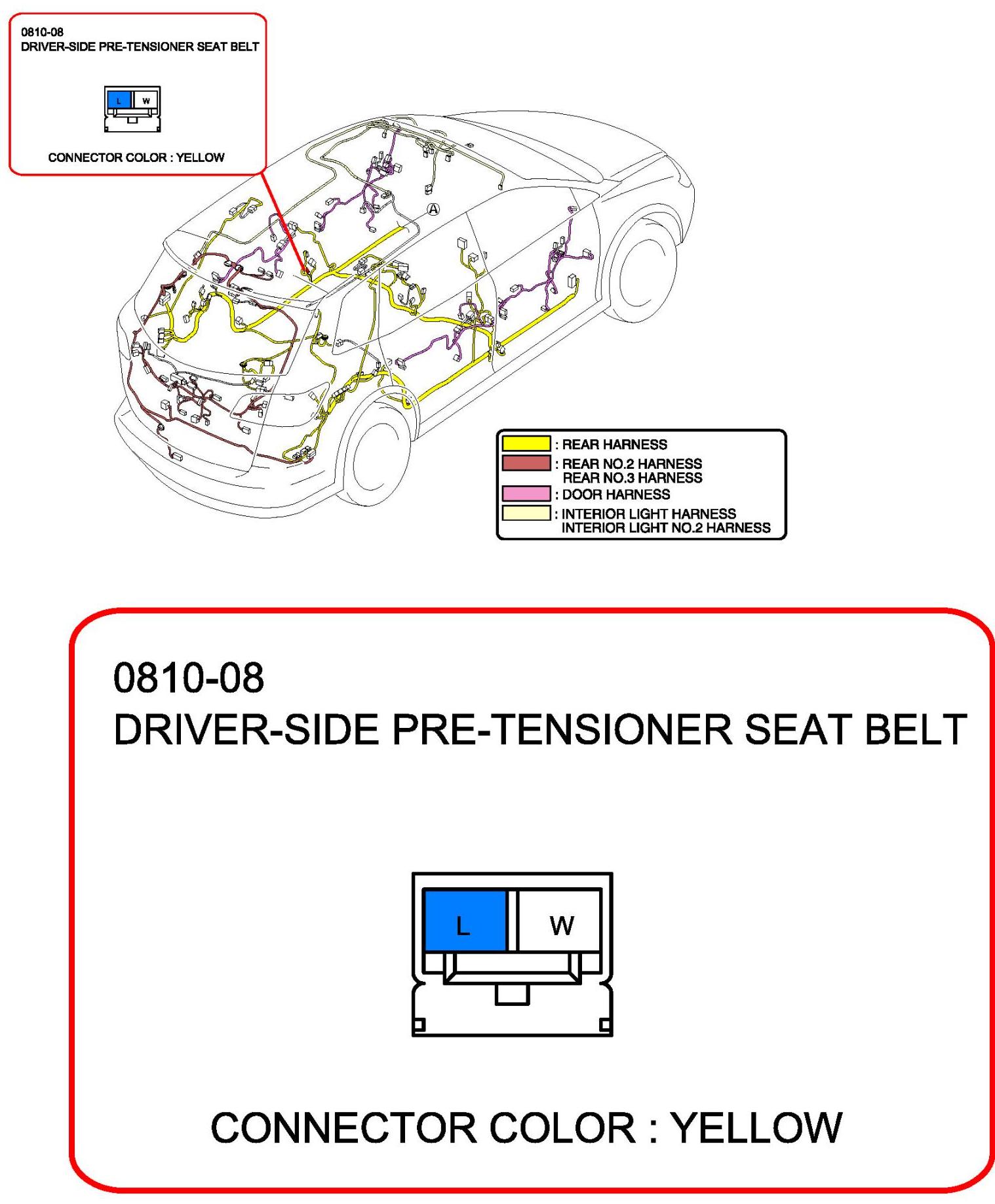 0810-08
DRIVER-SIDE PRE-TENSIONER SEAT BELT

L W

CONNECTOR COLOR : YELLOW

A

: REAR HARNESS
: REAR NO.2 HARNESS
REAR NO.3 HARNESS
: DOOR HARNESS
: INTERIOR LIGHT HARNESS
INTERIOR LIGHT NO.2 HARNESS

0810-08
DRIVER-SIDE PRE-TENSIONER SEAT BELT

L W

CONNECTOR COLOR : YELLOW