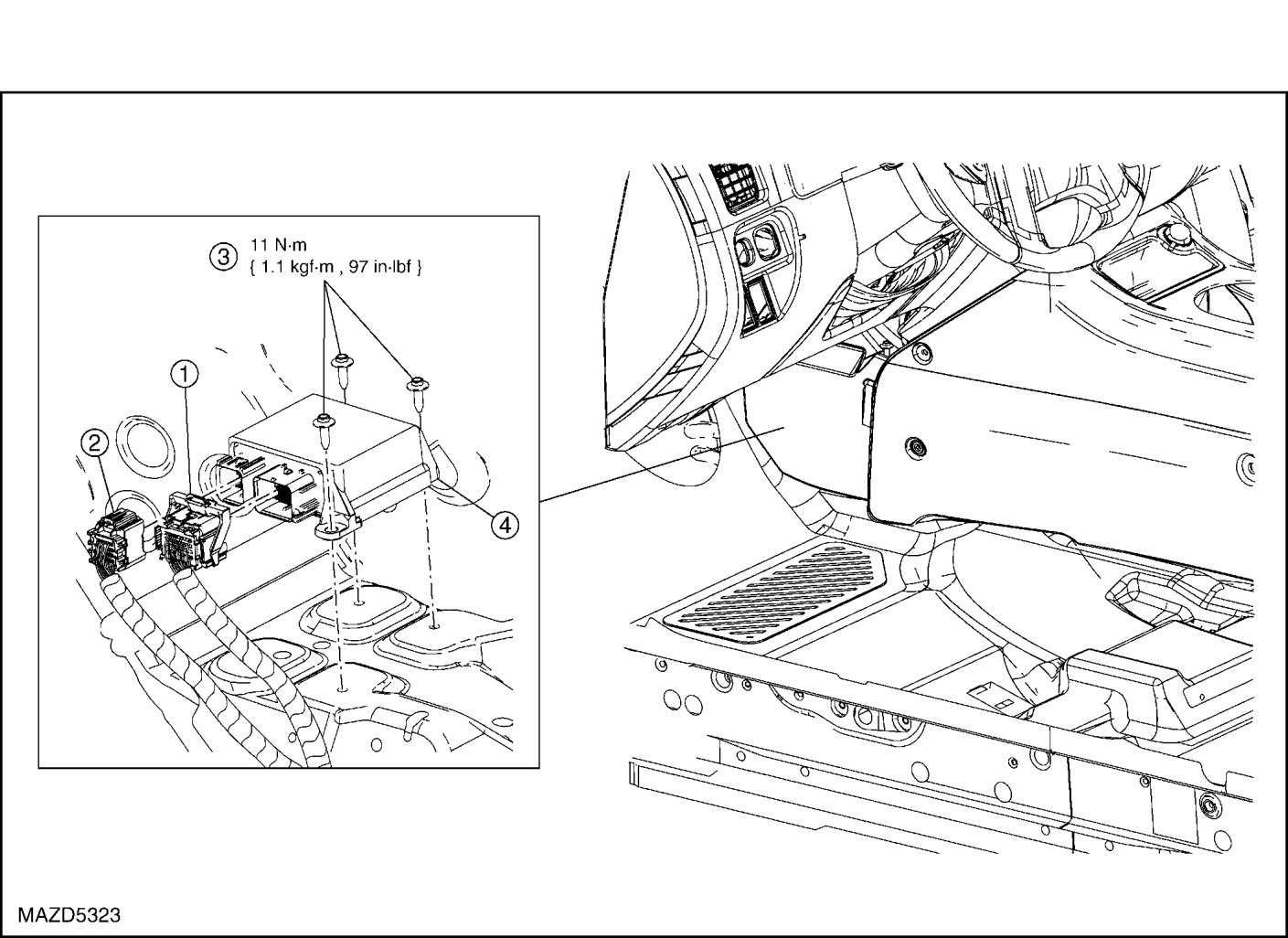 3 11 N·m
{ 1.1 kgf·m , 97 in·lbf }

1

2

4

MAZD5323