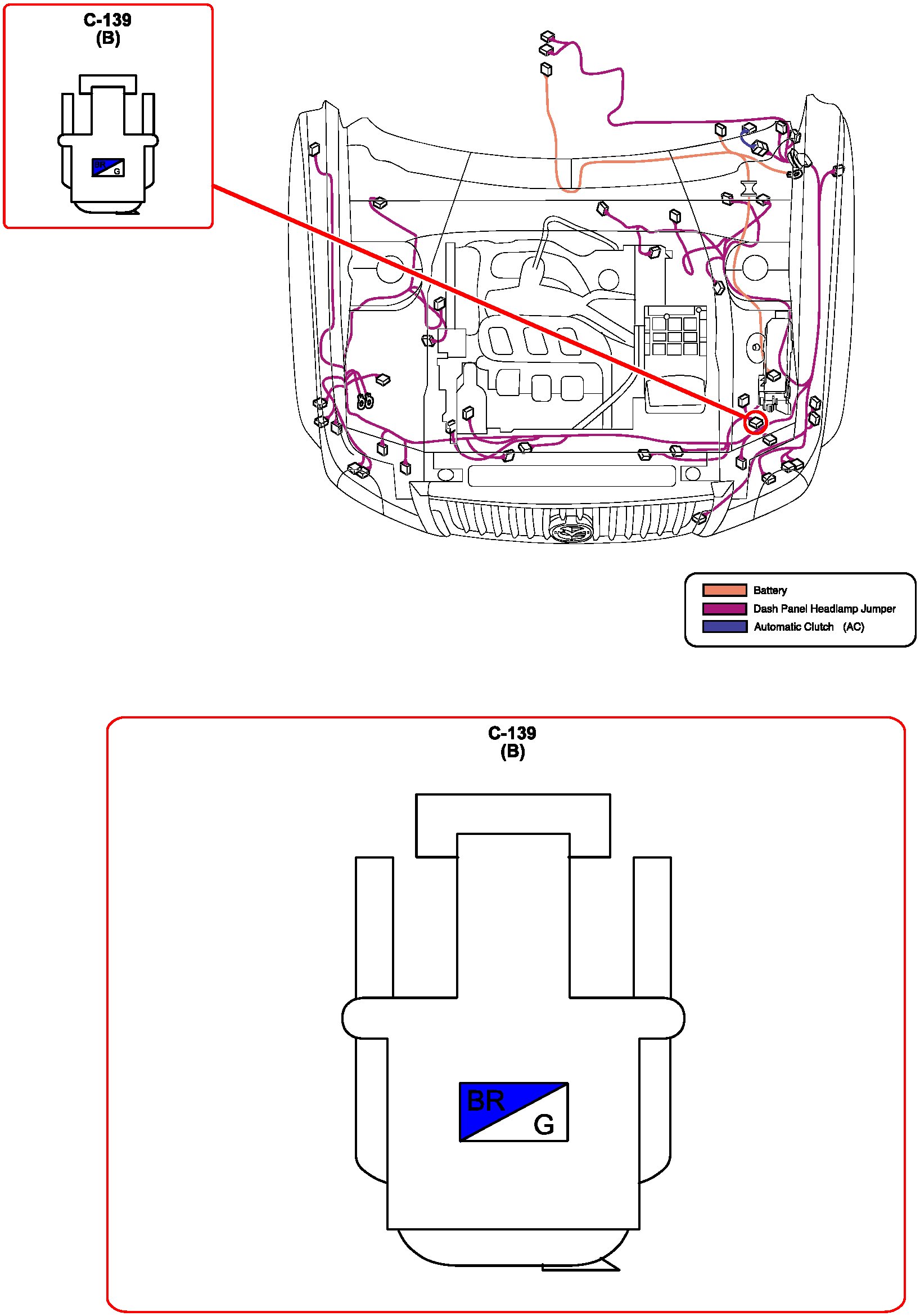 C-139
(B)

BR
G

Battery
Dash Panel Headlamp Jumper
Automatic Clutch (AC)

C-139
(B)

BR
G