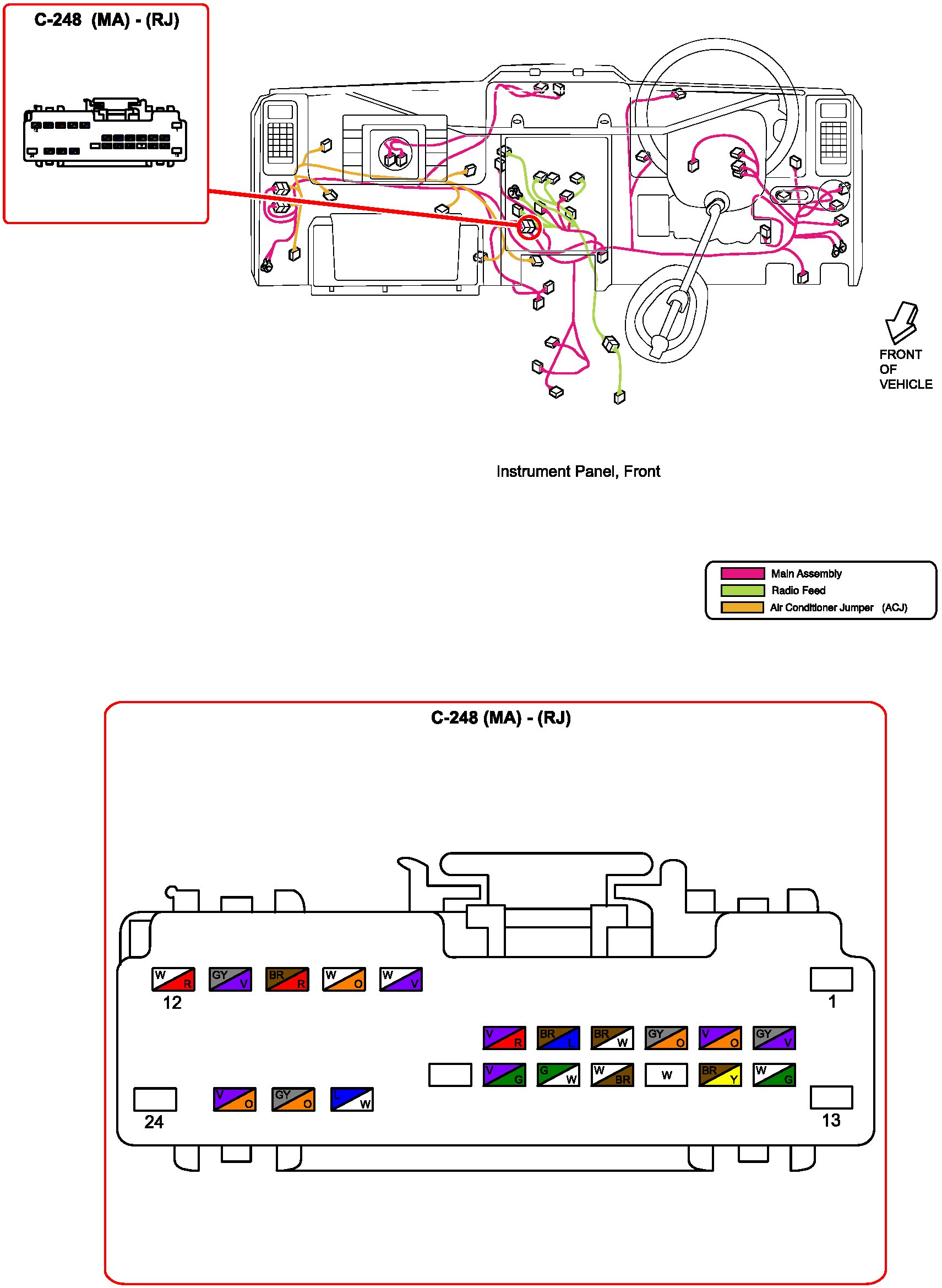 C-248 (MA) - (RJ)

FRONT OF VEHICLE

Instrument Panel, Front

Main Assembly
Radio Feed
Air Conditioner Jumper (ACJ)

C-248 (MA) - (RJ)

W R
GY V
BR R
W O
W V
12
1
V R
BR L
BR W
GY O
V O
GY V
V G
G W
W BR
W
BR Y
W G
V O
GY O
L W
24
13