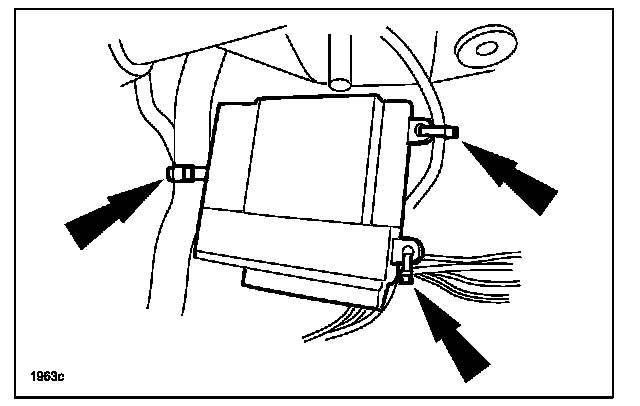 1963c