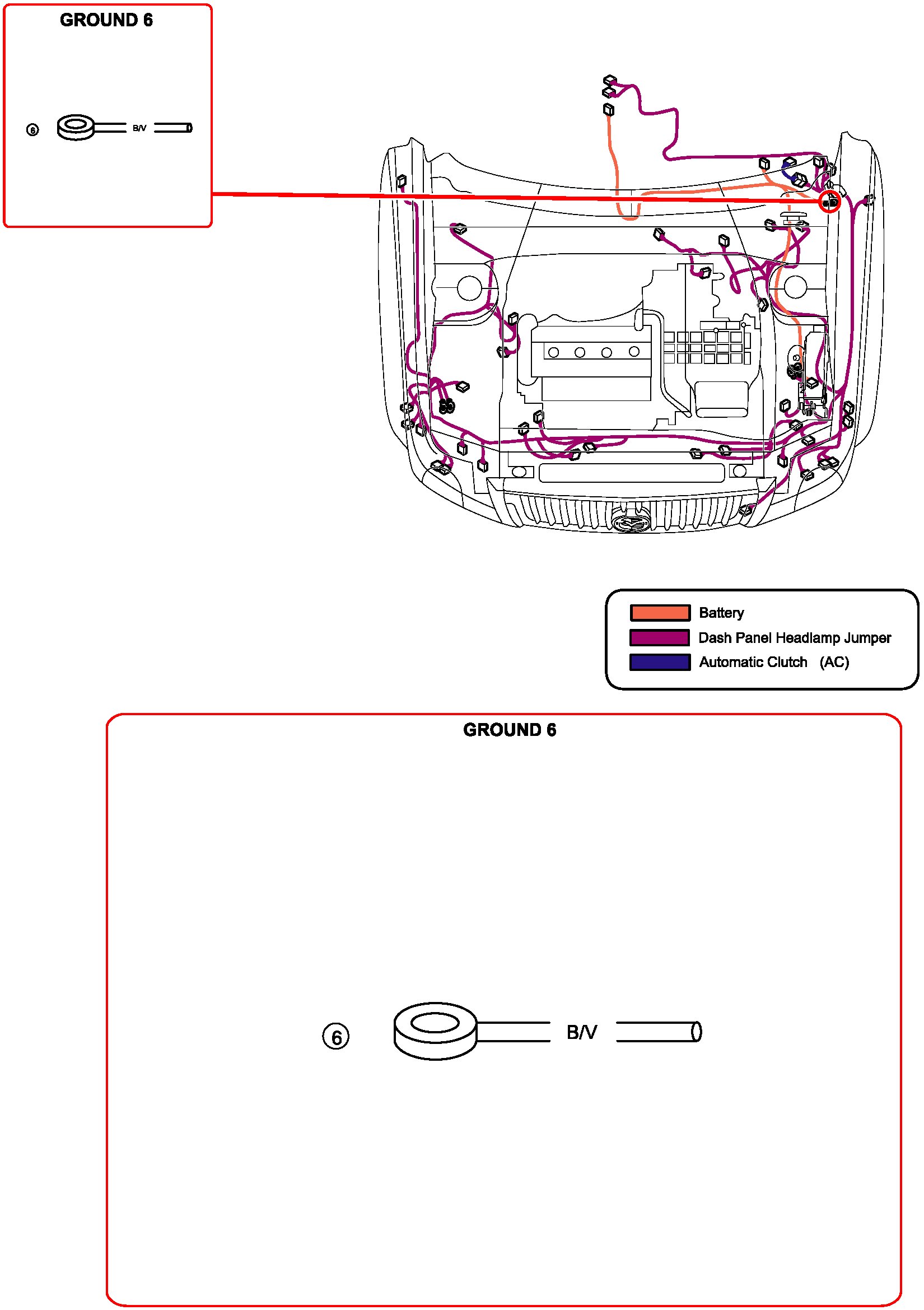 GROUND 6

6

B/V

Battery

Dash Panel Headlamp Jumper

Automatic Clutch (AC)

GROUND 6

6

B/V