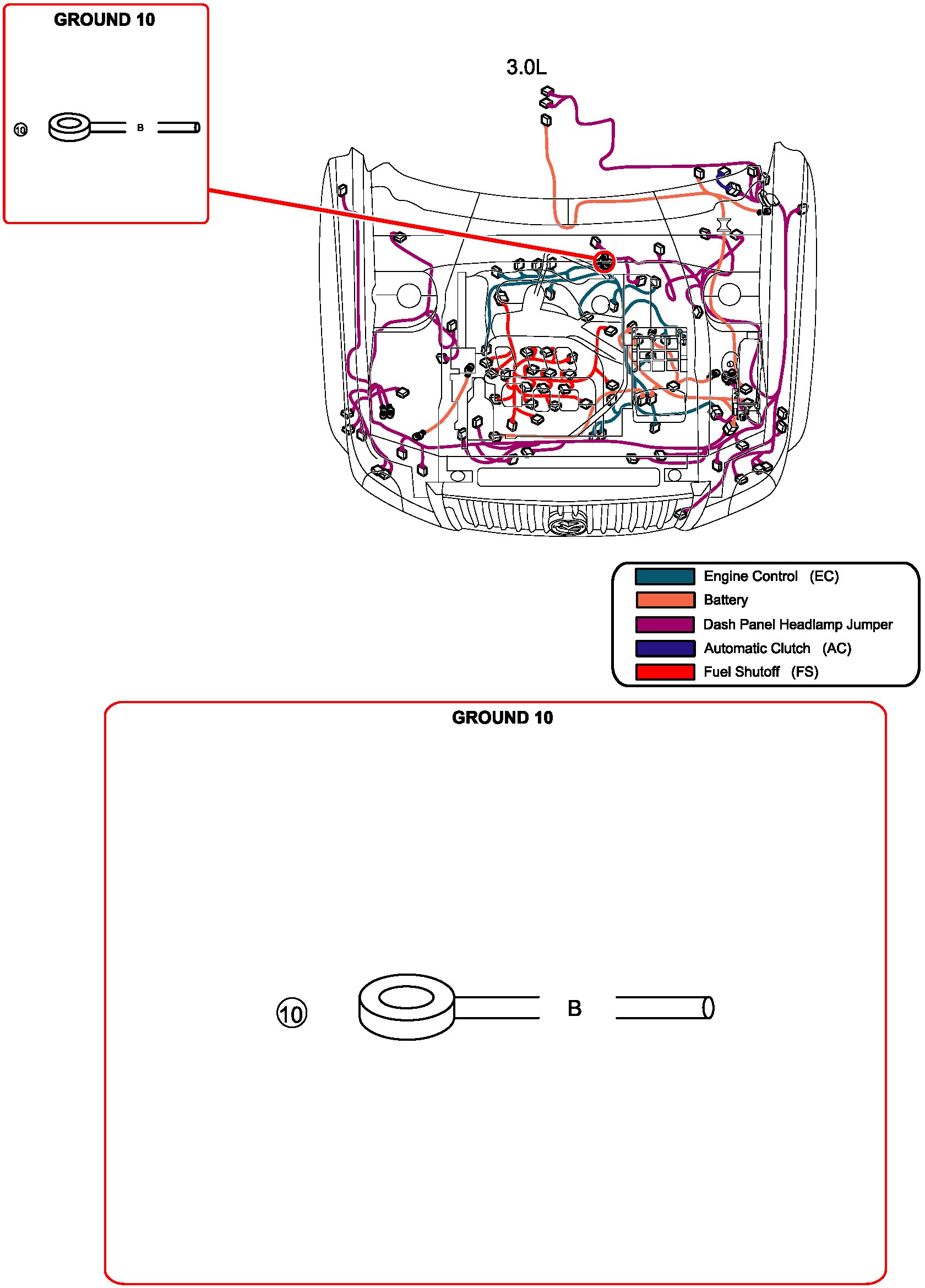 GROUND 10

10 B

3.0L

Engine Control (EC)
Battery
Dash Panel Headlamp Jumper
Automatic Clutch (AC)
Fuel Shutoff (FS)

GROUND 10

10 B