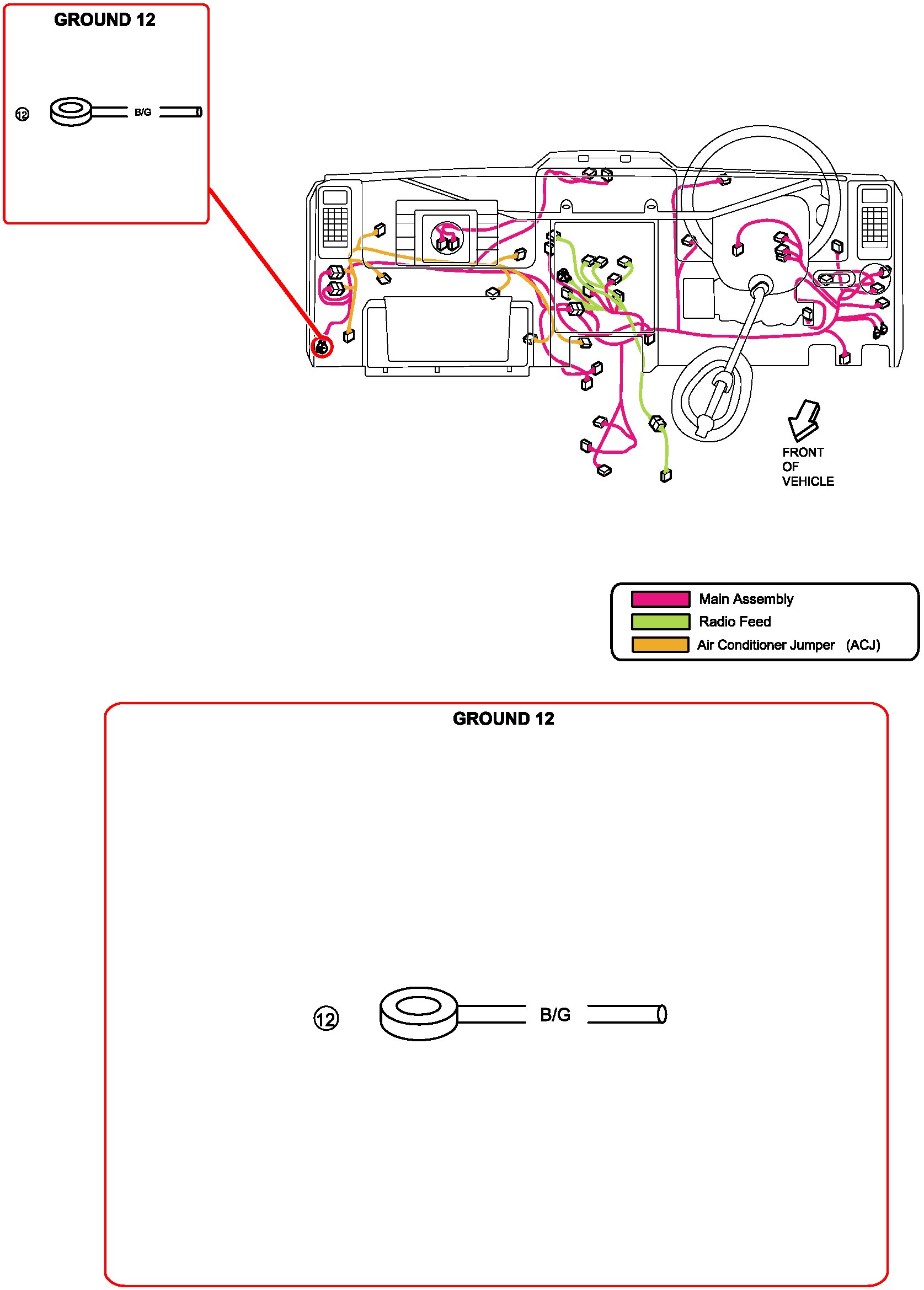 GROUND 12

12 B/G

FRONT OF VEHICLE

Main Assembly
Radio Feed
Air Conditioner Jumper (ACJ)

GROUND 12

12 B/G