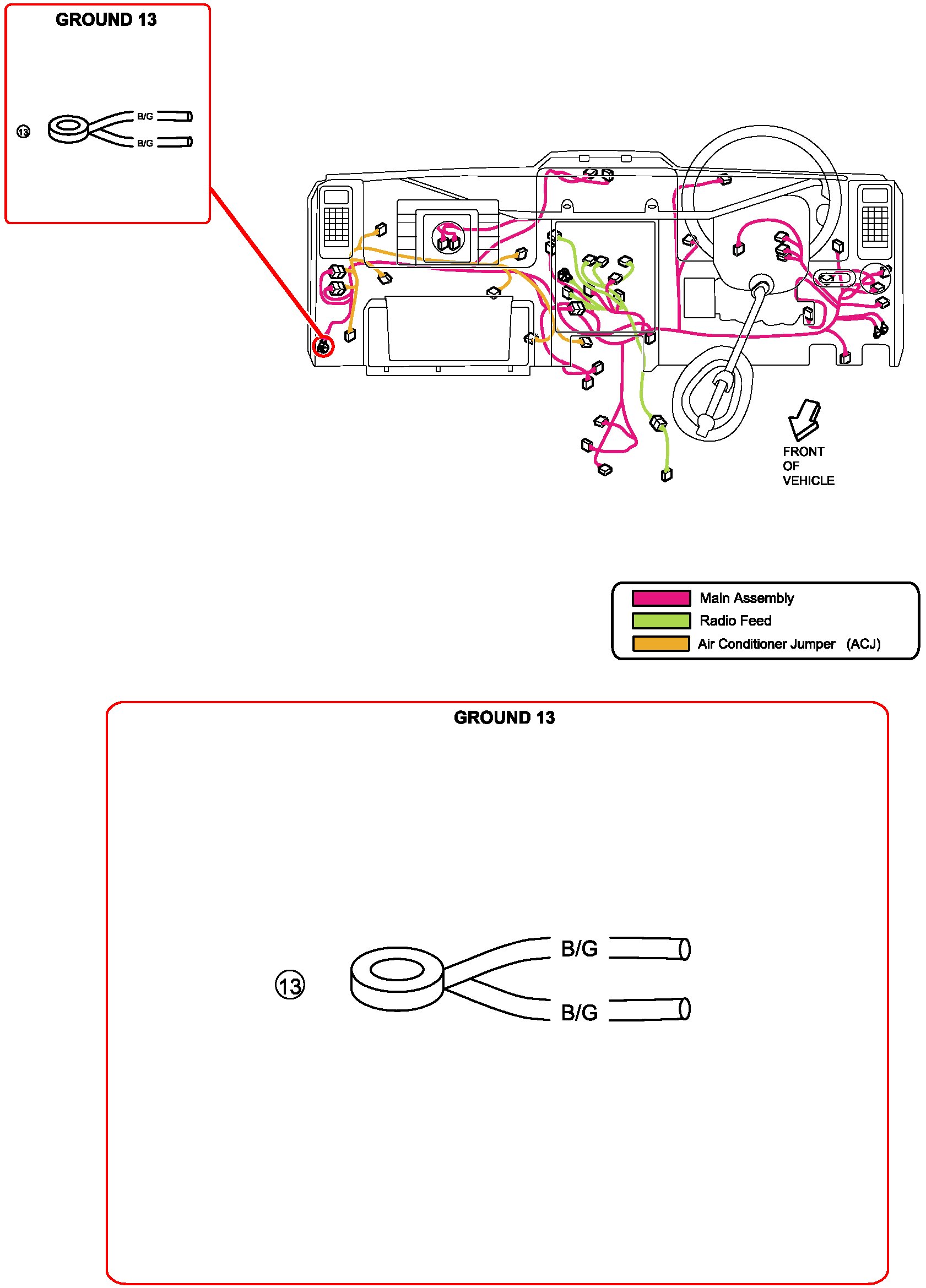 GROUND 13

13

B/G

B/G

FRONT OF VEHICLE

Main Assembly

Radio Feed

Air Conditioner Jumper (ACJ)

GROUND 13

13

B/G

B/G