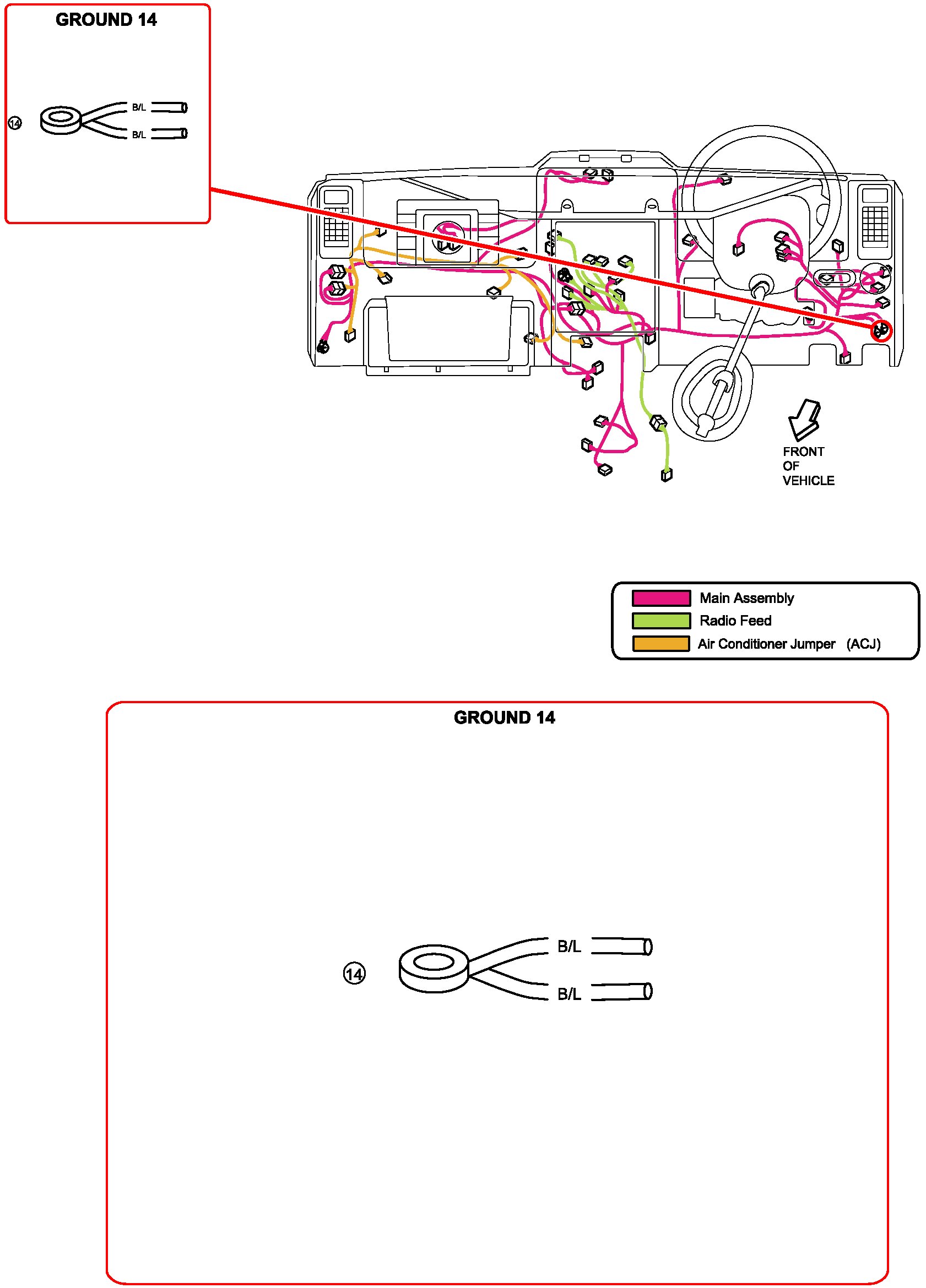 GROUND 14

14

B/L

B/L

FRONT OF VEHICLE

Main Assembly
Radio Feed
Air Conditioner Jumper (ACJ)

GROUND 14

14

B/L

B/L