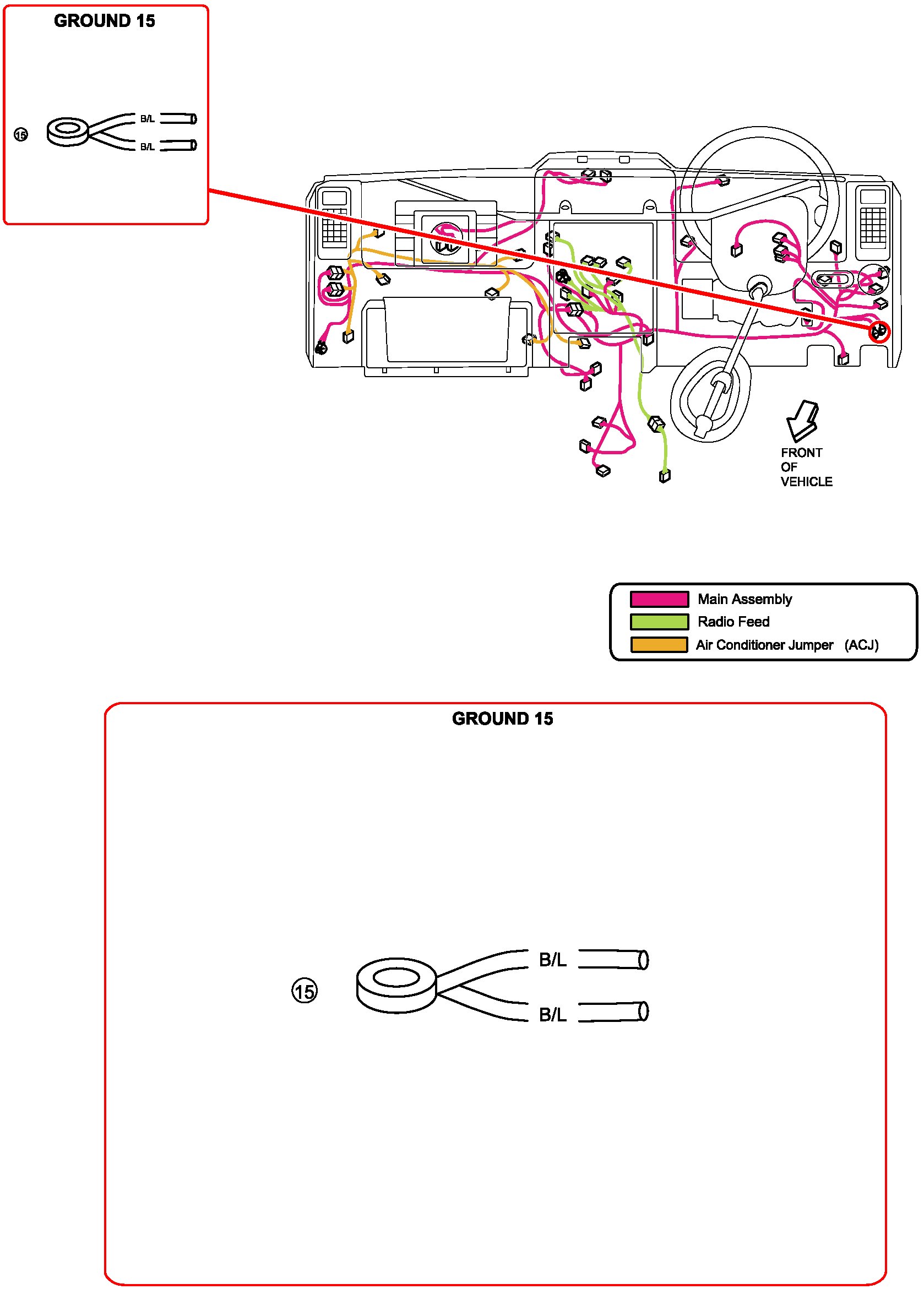 GROUND 15

15

B/L

B/L

FRONT OF VEHICLE

Main Assembly
Radio Feed
Air Conditioner Jumper (ACJ)

GROUND 15

15

B/L

B/L