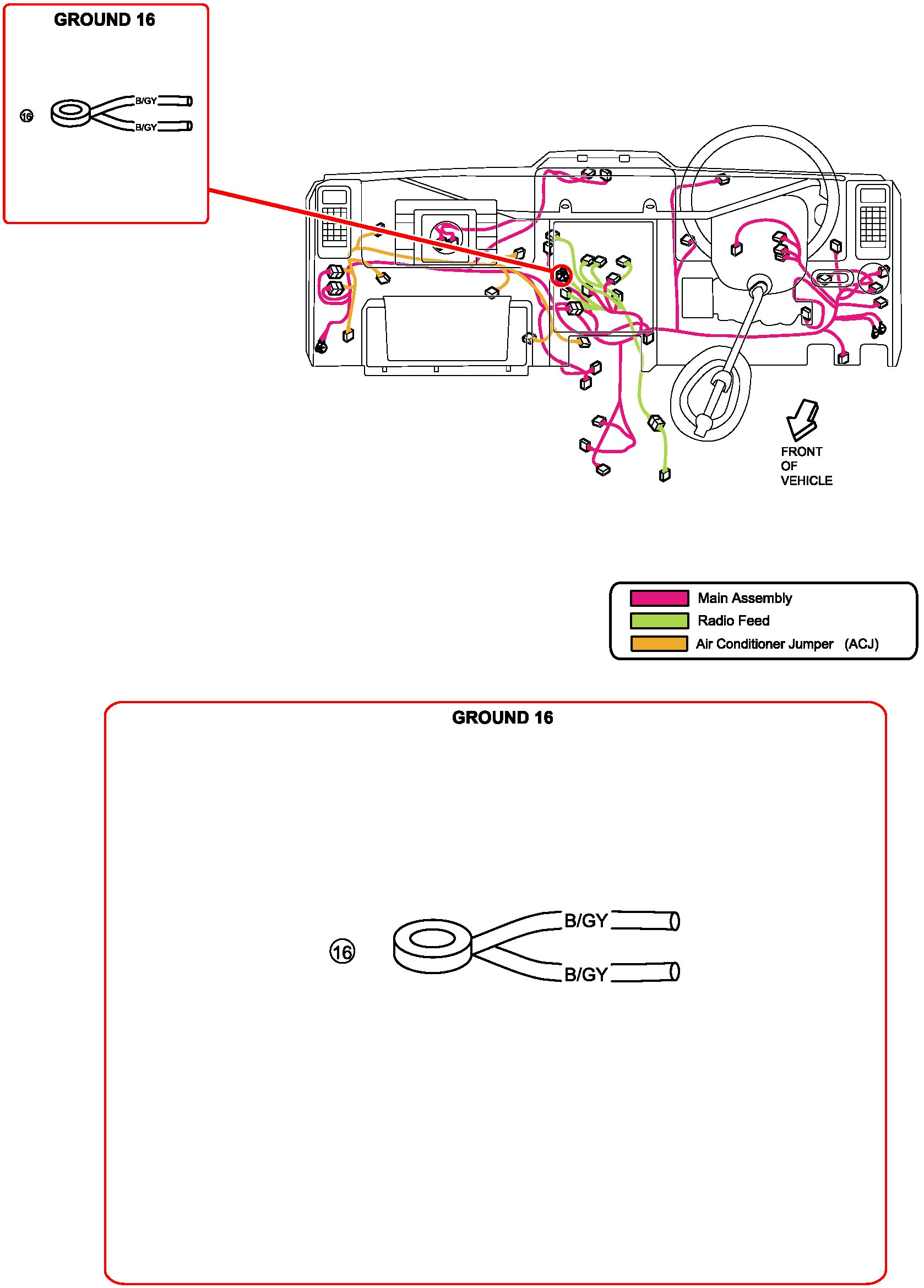 GROUND 16

16

B/GY

B/GY

FRONT OF VEHICLE

Main Assembly

Radio Feed

Air Conditioner Jumper (ACJ)

GROUND 16

16

B/GY

B/GY