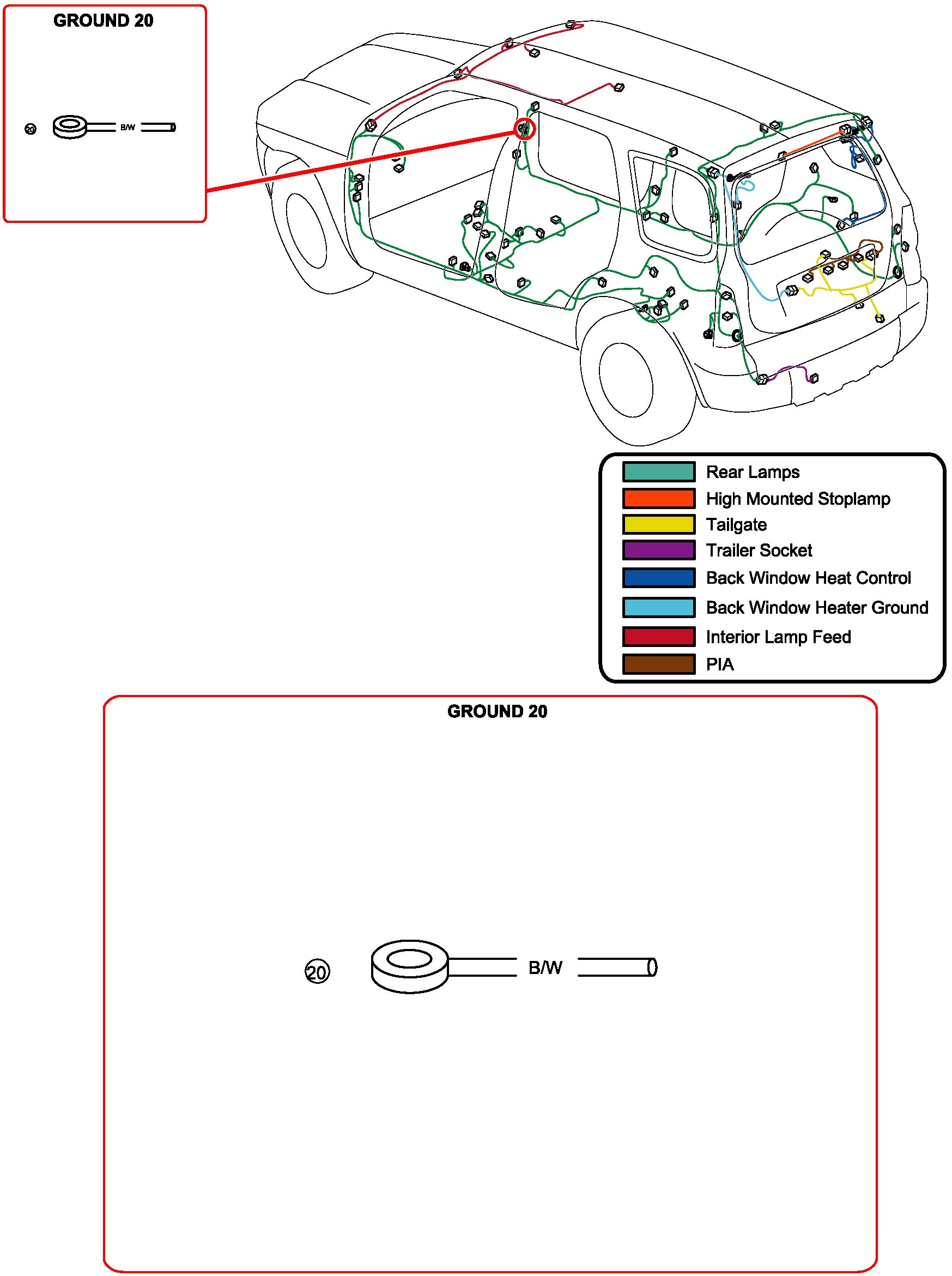 GROUND 20

20 B/W

Rear Lamps
High Mounted Stoplamp
Tailgate
Trailer Socket
Back Window Heat Control
Back Window Heater Ground
Interior Lamp Feed
PIA

GROUND 20

20 B/W