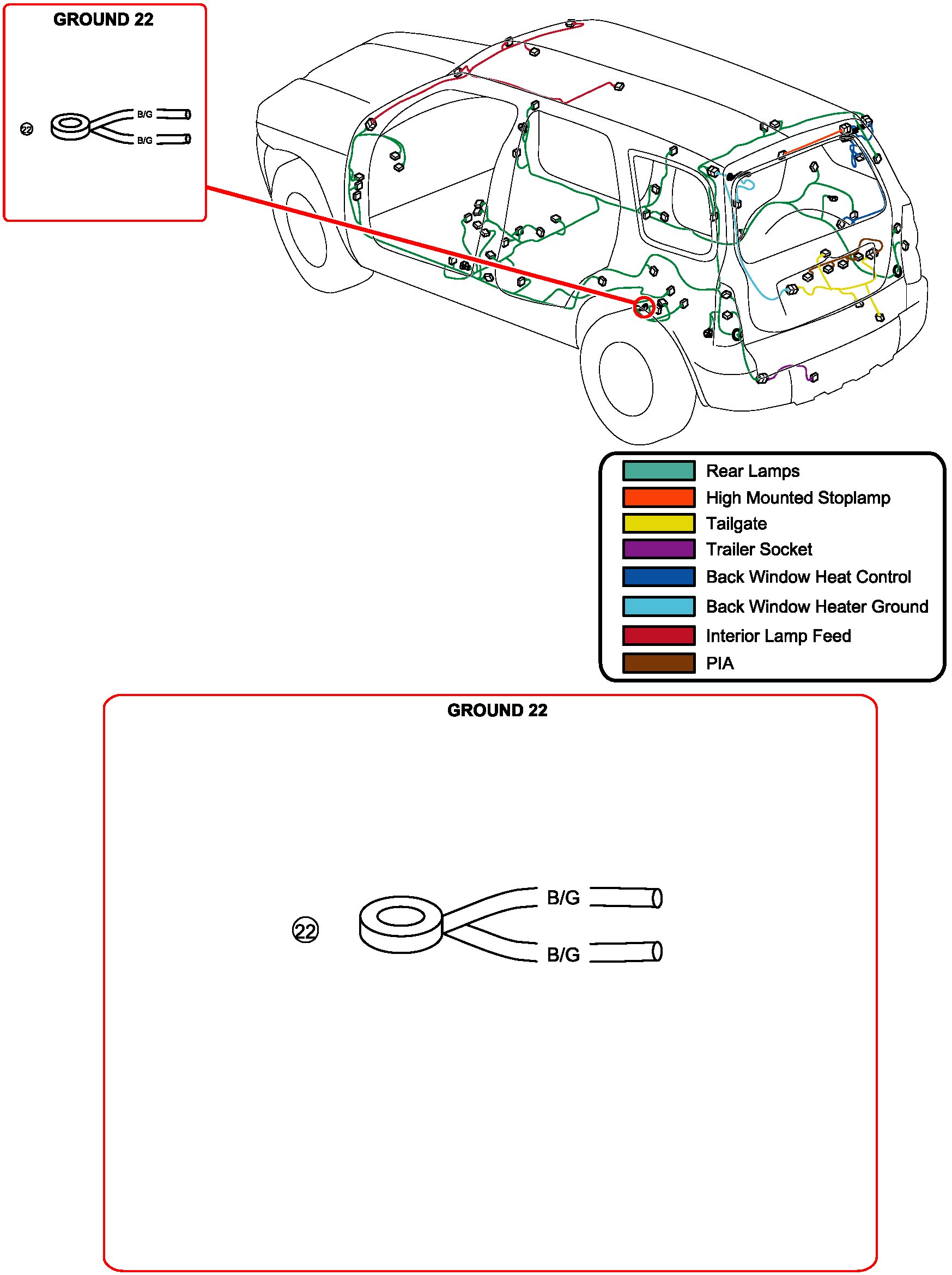 GROUND 22

22

B/G

B/G

Rear Lamps
High Mounted Stoplamp
Tailgate
Trailer Socket
Back Window Heat Control
Back Window Heater Ground
Interior Lamp Feed
PIA

GROUND 22

22

B/G

B/G