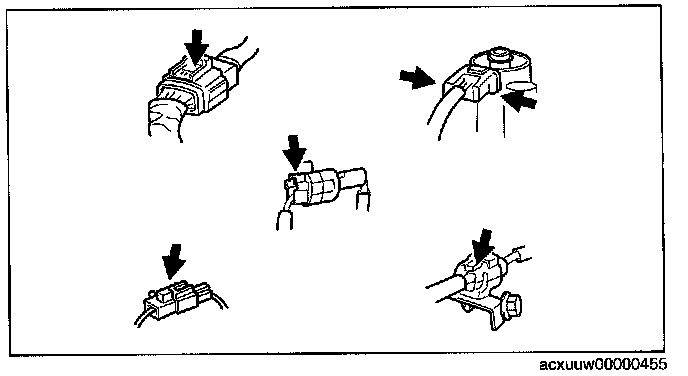 acxuuw00000455