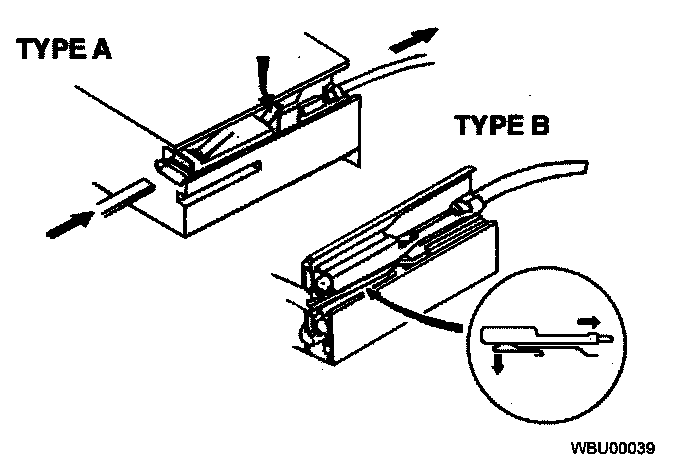 TYPE A

TYPE B

WBU00039