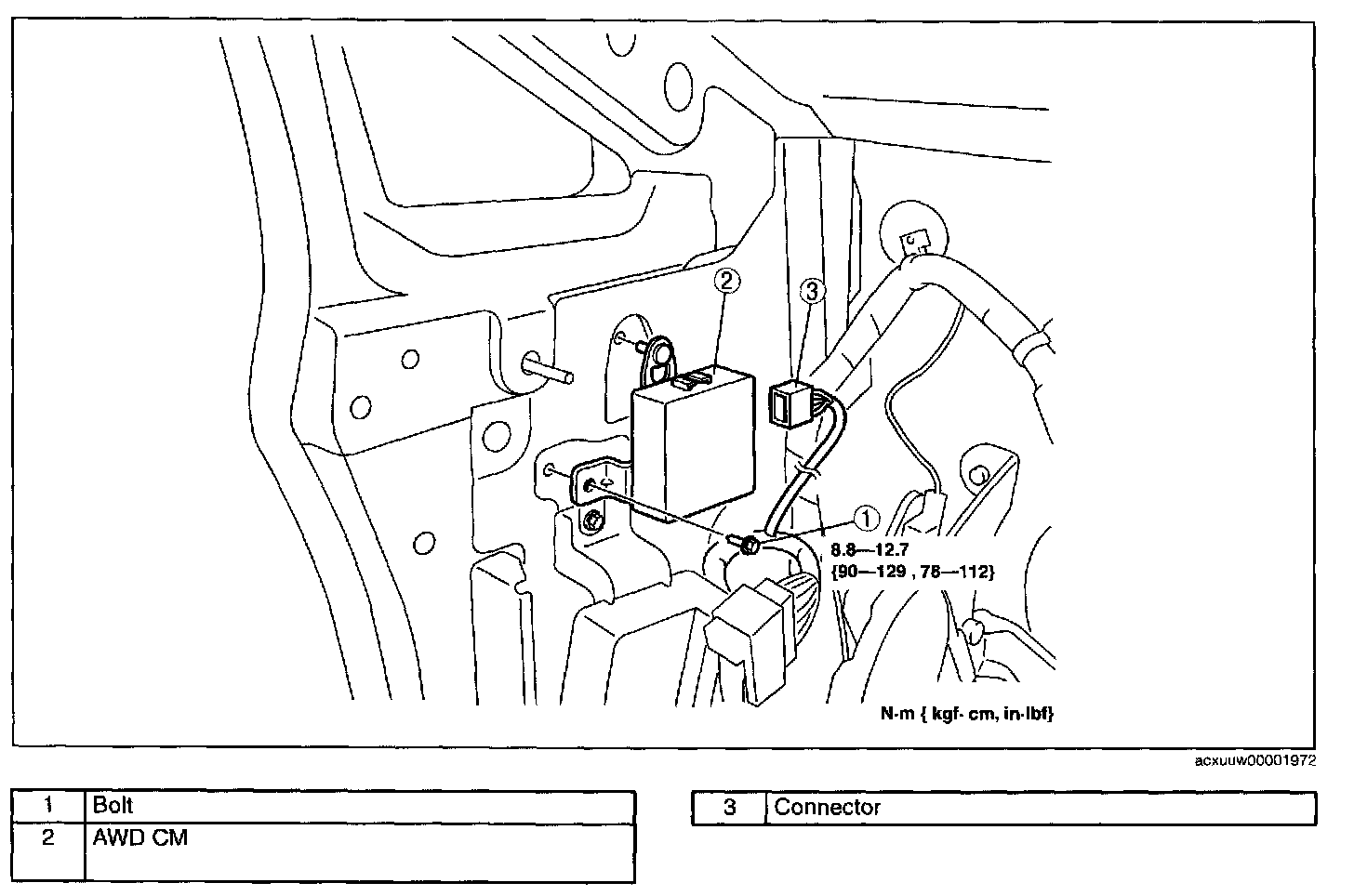 2

3

1

8.8—12.7
{90—129 , 78—112}

N·m { kgf· cm, in·lbf}

acxuuw00001972

| 1 | Bolt |
|---|---|
| 2 | AWD CM |

| 3 | Connector |
|---|---|