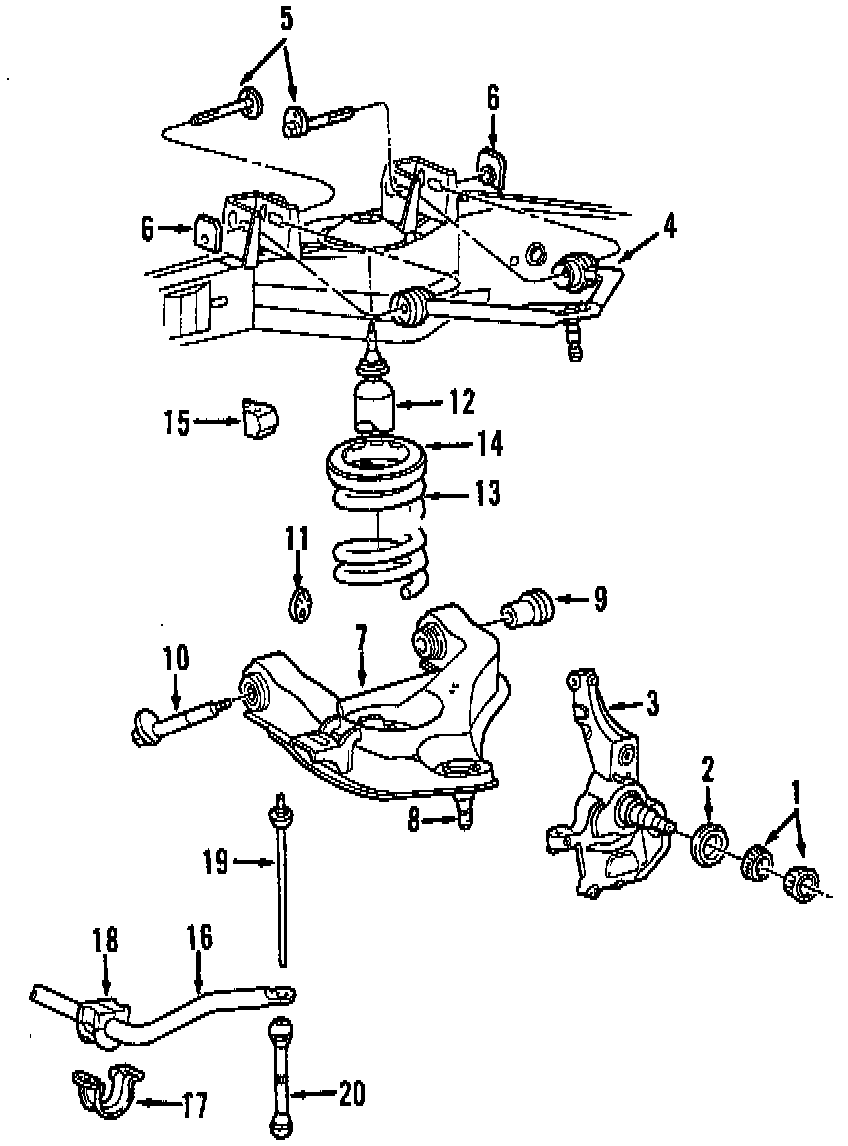 5
6
6
4
12
15
14
13
11
9
7
10
3
2
1
8
19
18
16
17
20