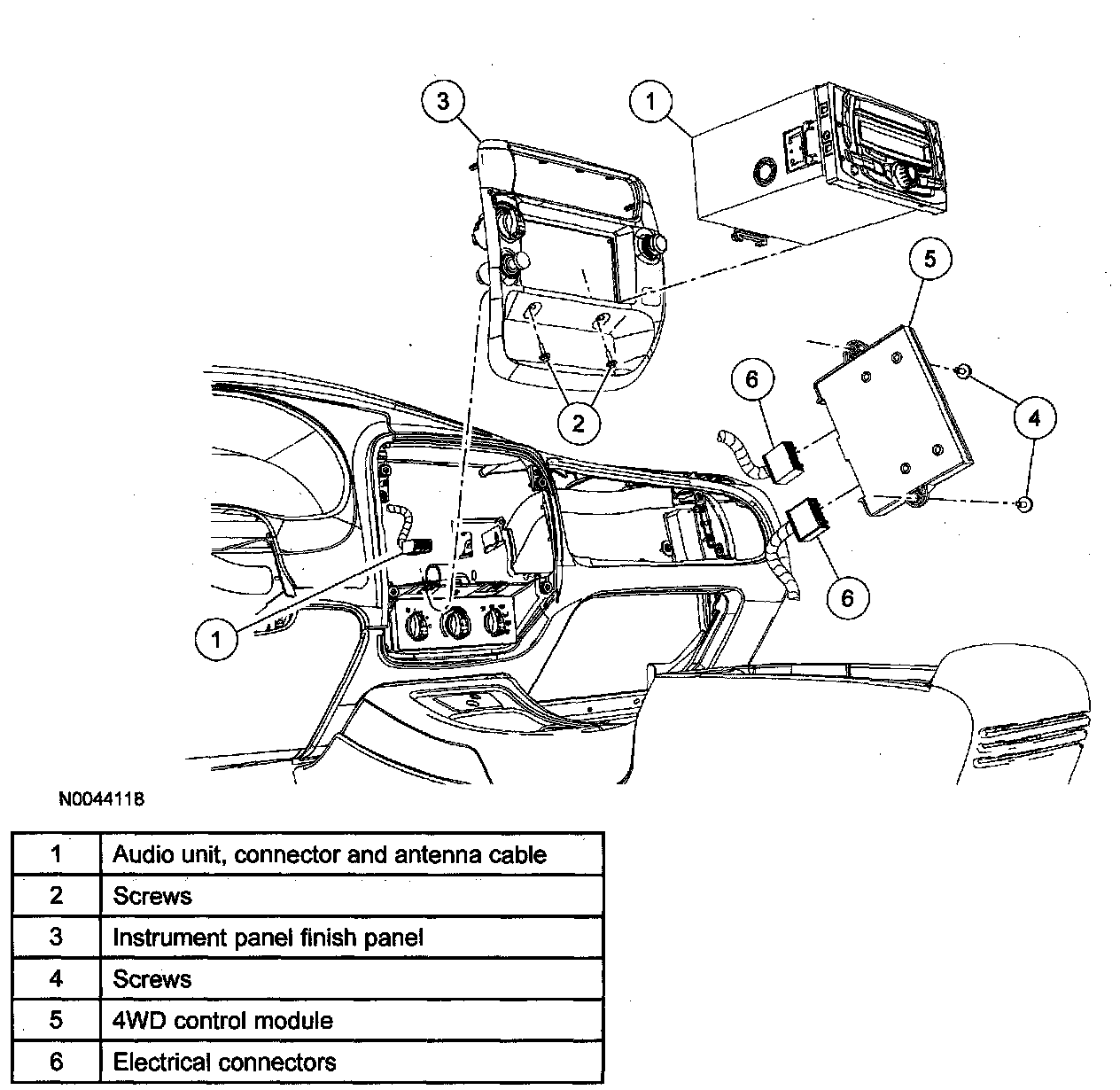 3
1
5
6
4
2
6
1

N0044118

| 1 | Audio unit, connector and antenna cable |
|---|---|
| 2 | Screws |
| 3 | Instrument panel finish panel |
| 4 | Screws |
| 5 | 4WD control module |
| 6 | Electrical connectors |