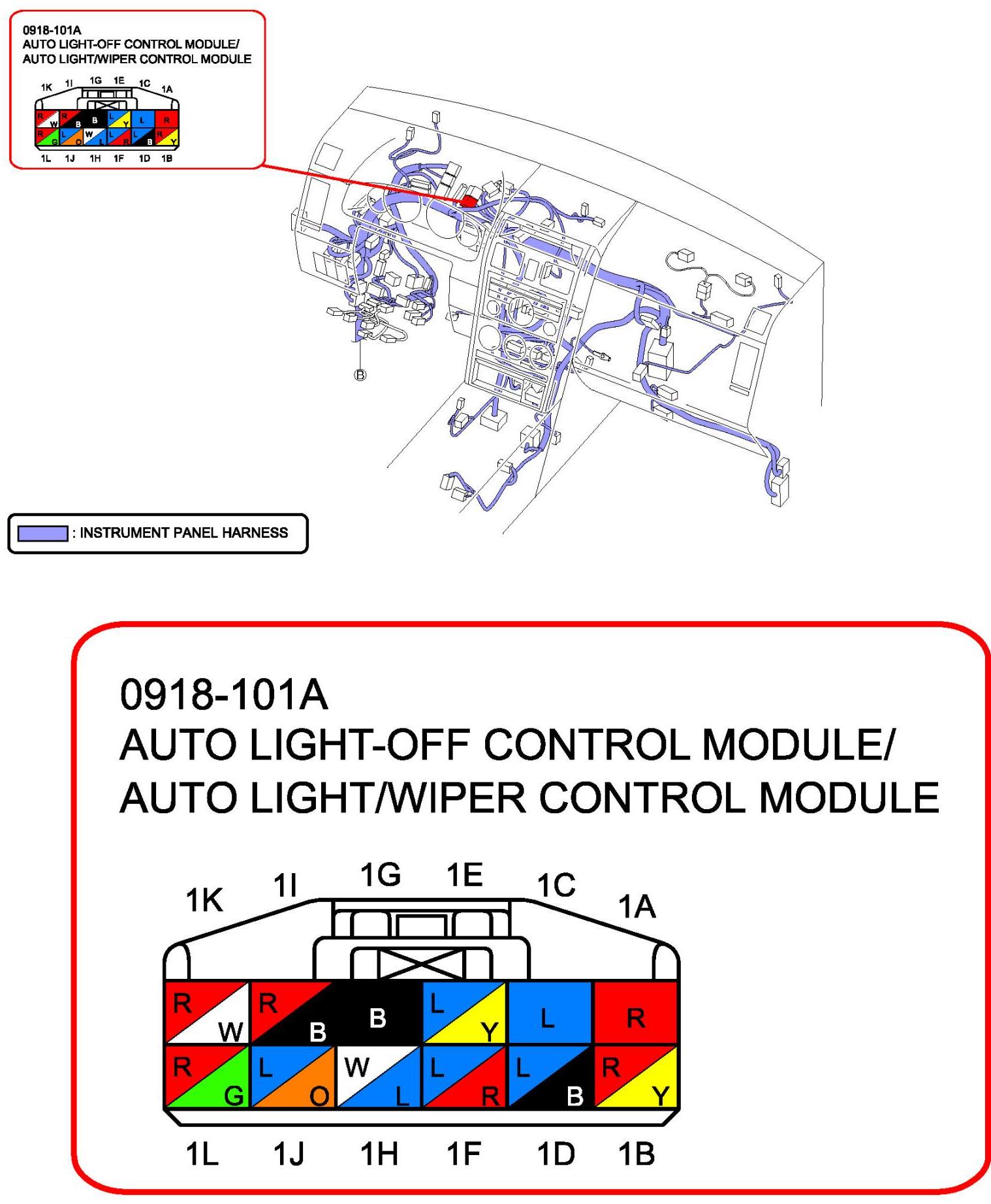 0918-101A
AUTO LIGHT-OFF CONTROL MODULE/
AUTO LIGHT/WIPER CONTROL MODULE

1K 1I 1G 1E 1C 1A

R W R B B L Y L R
R G L O W L L R L B R Y

1L 1J 1H 1F 1D 1B

B

: INSTRUMENT PANEL HARNESS

0918-101A
AUTO LIGHT-OFF CONTROL MODULE/
AUTO LIGHT/WIPER CONTROL MODULE

1K 1I 1G 1E 1C 1A

R W R B B L Y L R
R G L O W L L R L B R Y

1L 1J 1H 1F 1D 1B