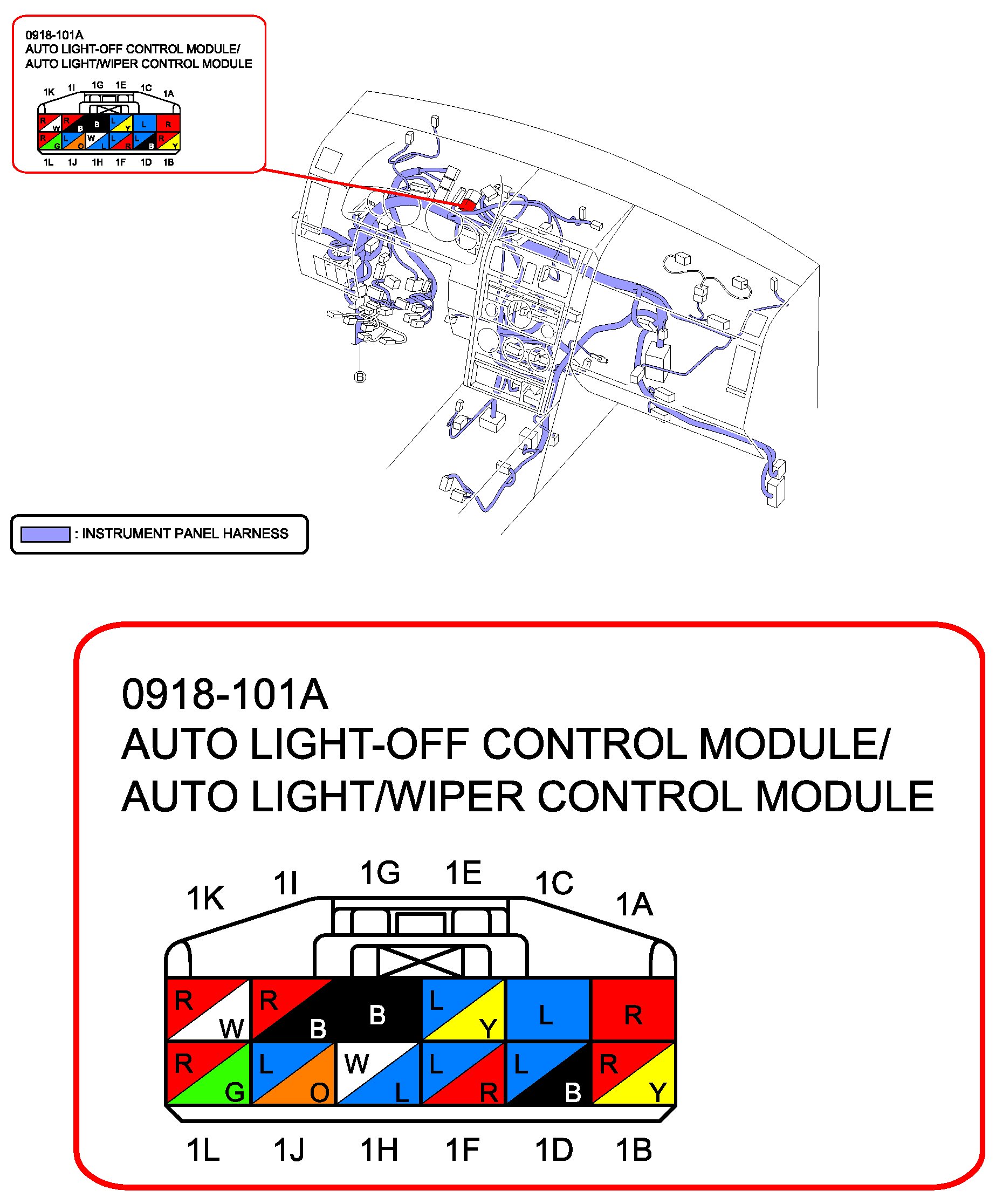 0918-101A
AUTO LIGHT-OFF CONTROL MODULE/
AUTO LIGHT/WIPER CONTROL MODULE

1K 1I 1G 1E 1C 1A

R W R B B L Y L R
R G L O W L L R L B R Y

1L 1J 1H 1F 1D 1B

B

: INSTRUMENT PANEL HARNESS

0918-101A
AUTO LIGHT-OFF CONTROL MODULE/
AUTO LIGHT/WIPER CONTROL MODULE

1K 1I 1G 1E 1C 1A

R W R B B L Y L R
R G L O W L L R L B R Y

1L 1J 1H 1F 1D 1B