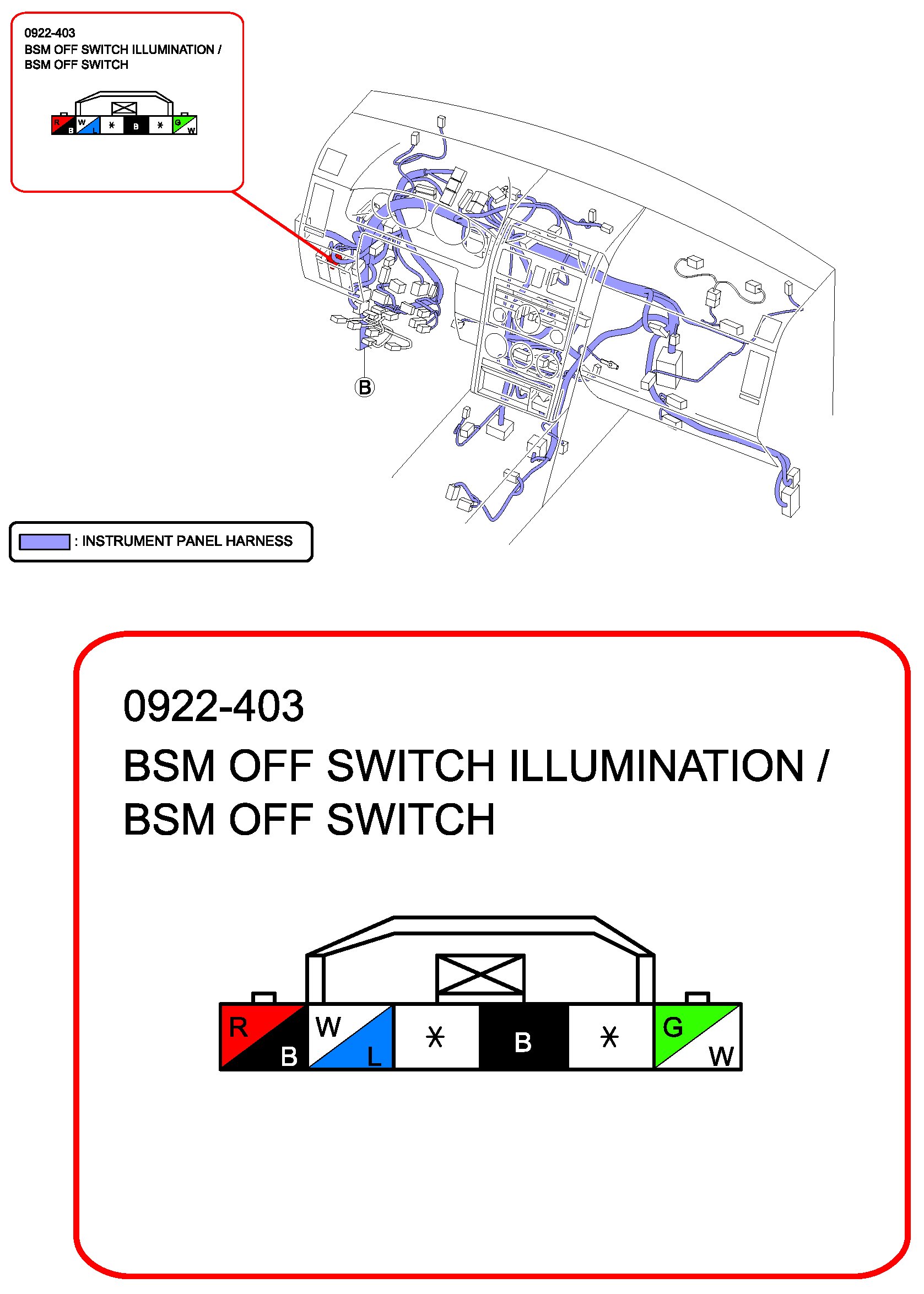 0922-403
BSM OFF SWITCH ILLUMINATION /
BSM OFF SWITCH

R B W L * B * G W

B

: INSTRUMENT PANEL HARNESS

0922-403
BSM OFF SWITCH ILLUMINATION /
BSM OFF SWITCH

R B W L * B * G W