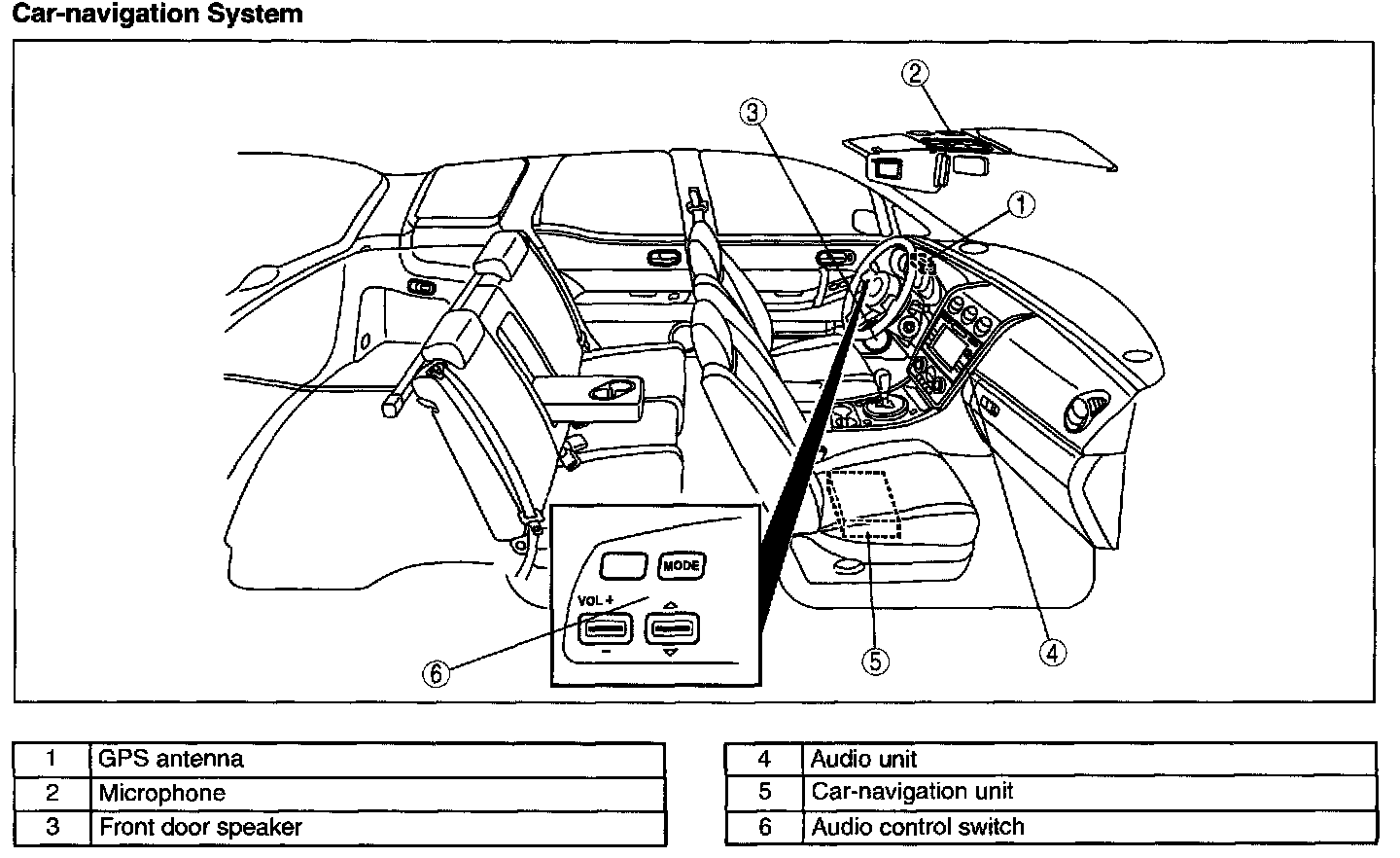 Car-navigation System

②
③
①
MODE
VOL +
−
⑥
⑤
④

| 1 | GPS antenna |
|---|---|
| 2 | Microphone |
| 3 | Front door speaker |

| 4 | Audio unit |
|---|---|
| 5 | Car-navigation unit |
| 6 | Audio control switch |