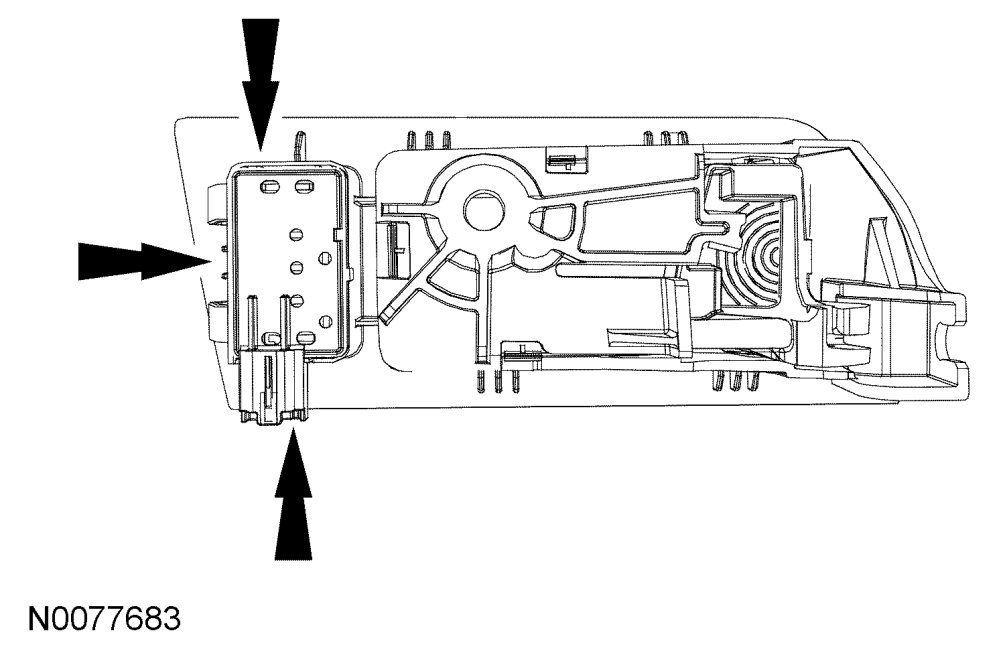 N0077683