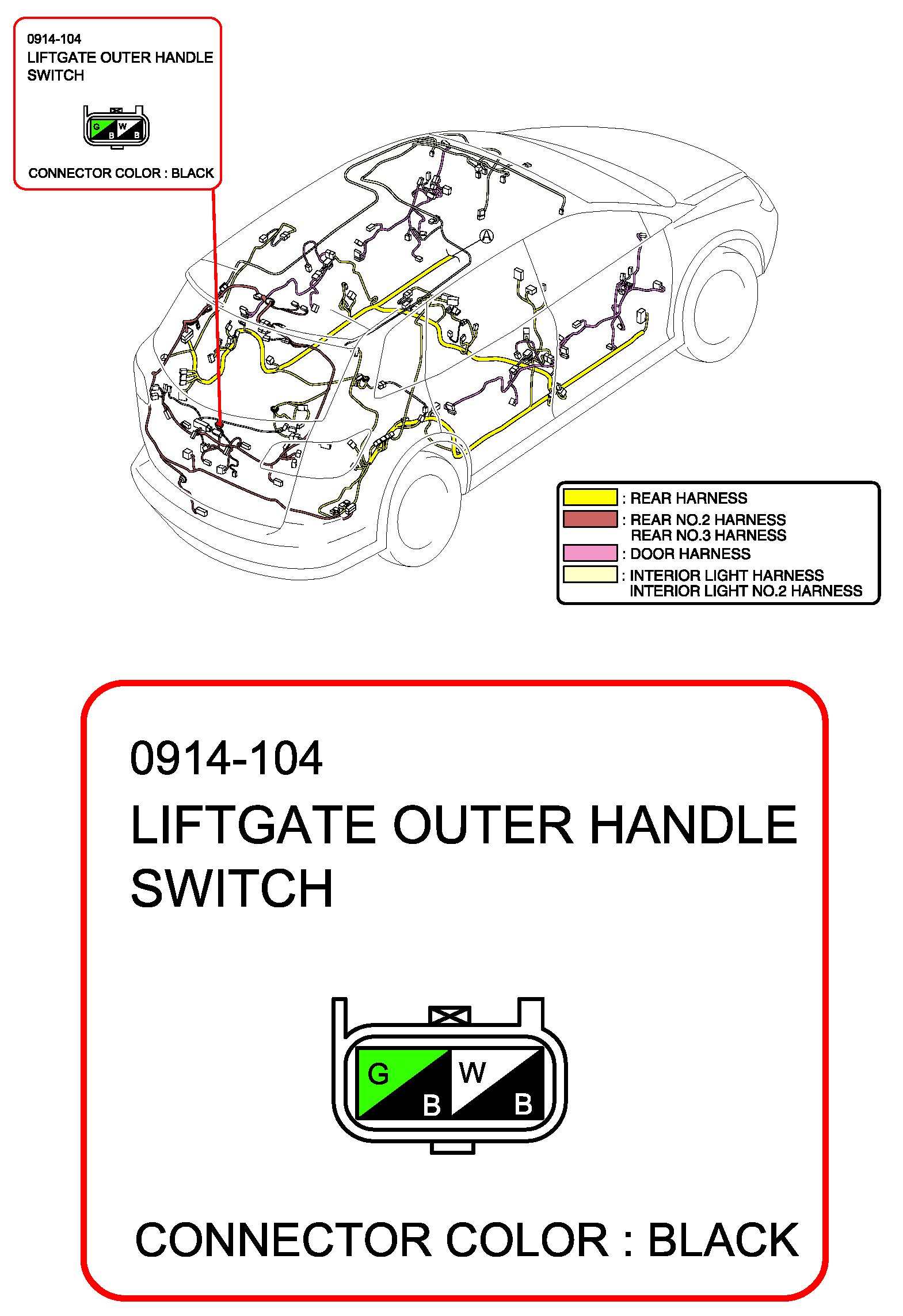 0914-104
LIFTGATE OUTER HANDLE SWITCH

G W
B B

CONNECTOR COLOR : BLACK

A

: REAR HARNESS
: REAR NO.2 HARNESS
REAR NO.3 HARNESS
: DOOR HARNESS
: INTERIOR LIGHT HARNESS
INTERIOR LIGHT NO.2 HARNESS

0914-104
LIFTGATE OUTER HANDLE SWITCH

G W
B B

CONNECTOR COLOR : BLACK