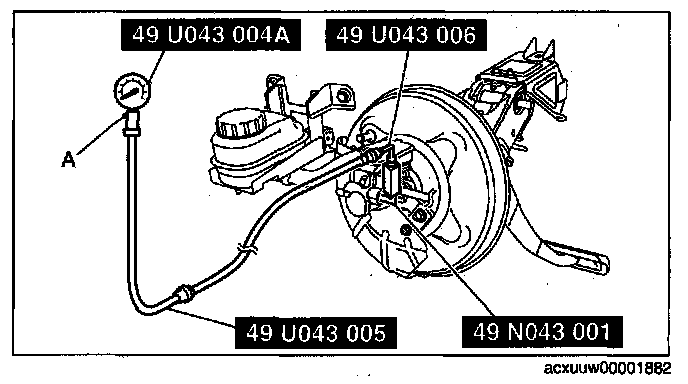 49 U043 004A

49 U043 006

A

49 U043 005

49 N043 001

acxuuw00001882