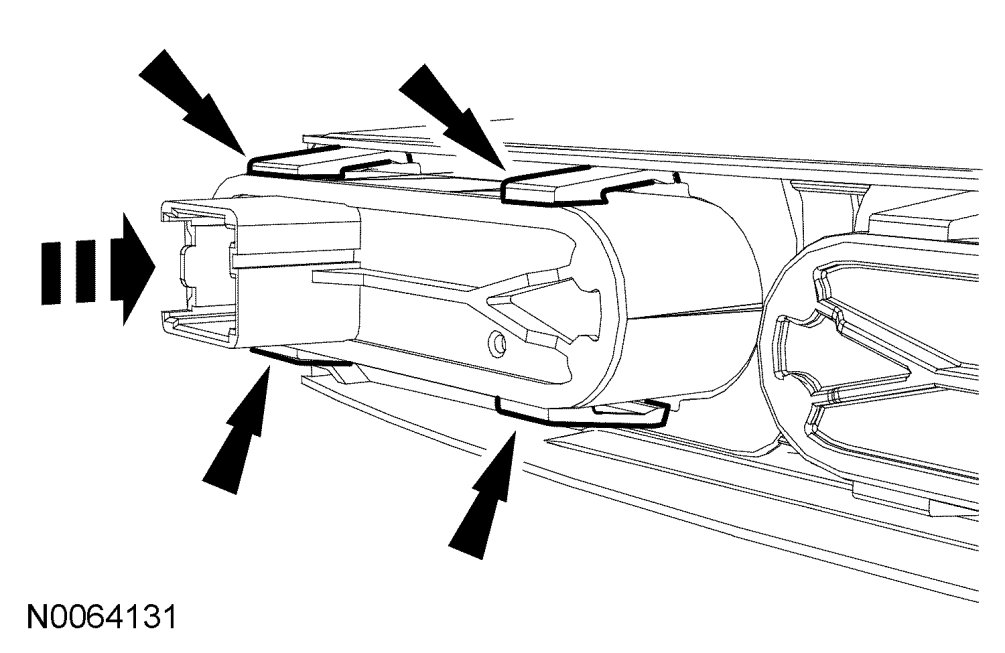 N0064131