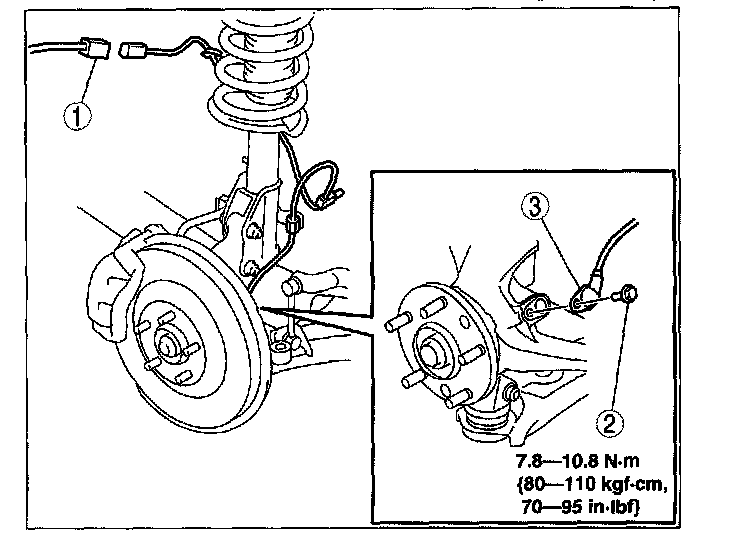 1

3

2

7.8—10.8 N·m
{80—110 kgf·cm,
70—95 in·lbf}