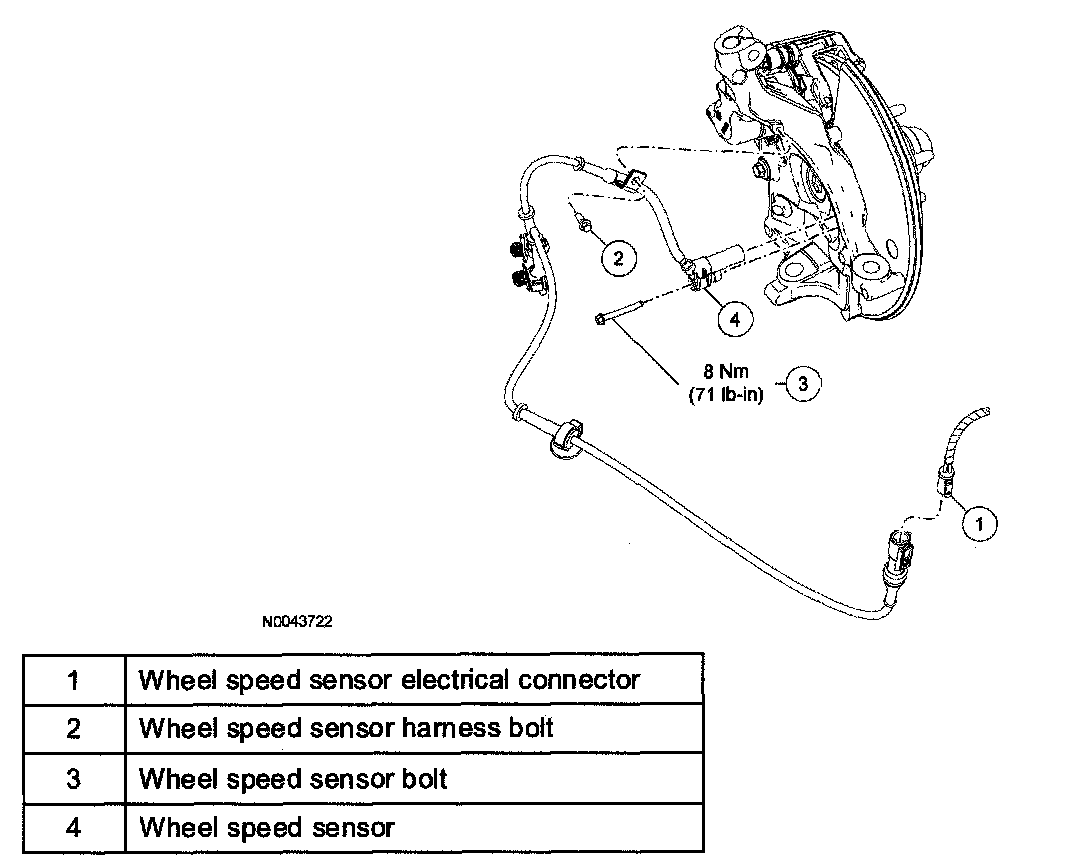 2

4

8 Nm
(71 lb-in)

3

1

N0043722

| 1 | Wheel speed sensor electrical connector |
|---|---|
| 2 | Wheel speed sensor harness bolt |
| 3 | Wheel speed sensor bolt |
| 4 | Wheel speed sensor |