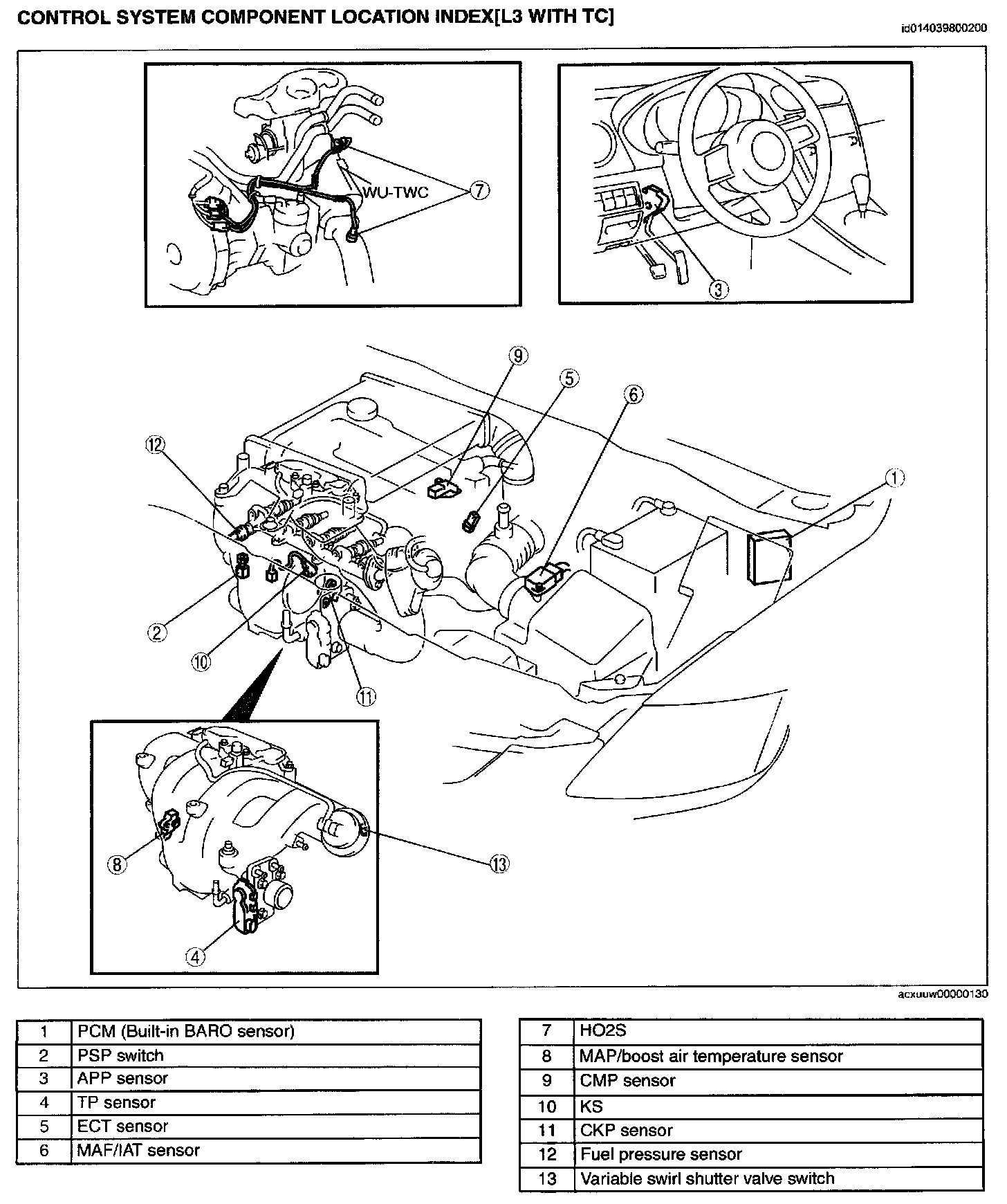 CONTROL SYSTEM COMPONENT LOCATION INDEX[L3 WITH TC]

id014039800200

WU-TWC
7
3
9
5
6
12
1
2
10
11
8
13
4

acxuuw00000130

| 1 | PCM (Built-in BARO sensor) |
|---|---|
| 2 | PSP switch |
| 3 | APP sensor |
| 4 | TP sensor |
| 5 | ECT sensor |
| 6 | MAF/IAT sensor |

| 7 | HO2S |
|---|---|
| 8 | MAP/boost air temperature sensor |
| 9 | CMP sensor |
| 10 | KS |
| 11 | CKP sensor |
| 12 | Fuel pressure sensor |
| 13 | Variable swirl shutter valve switch |