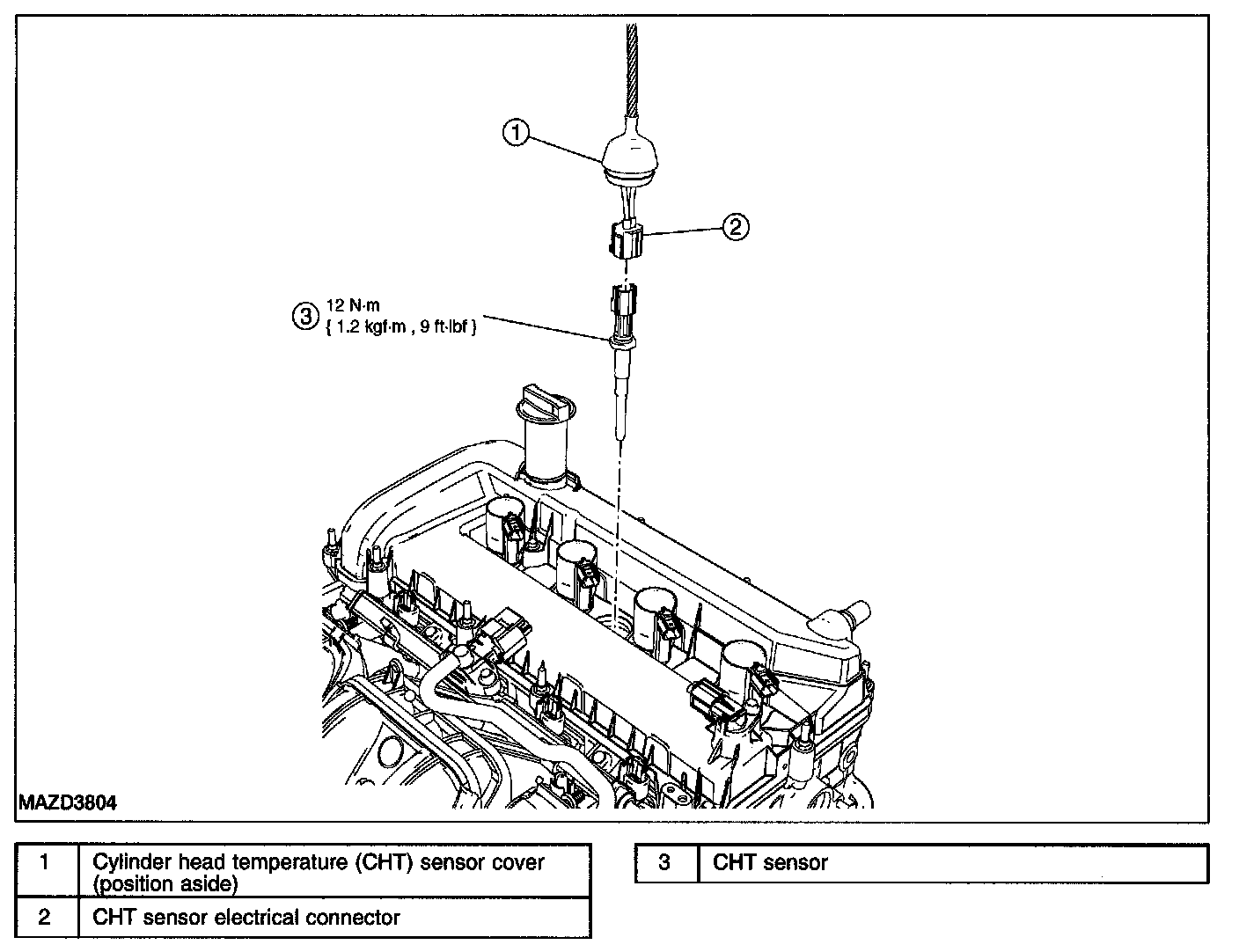 1

2

3 12 N·m
{ 1.2 kgf·m , 9 ft·lbf }

MAZD3804

| 1 | Cylinder head temperature (CHT) sensor cover (position aside) |
|---|---|
| 2 | CHT sensor electrical connector |

| 3 | CHT sensor |
|---|---|