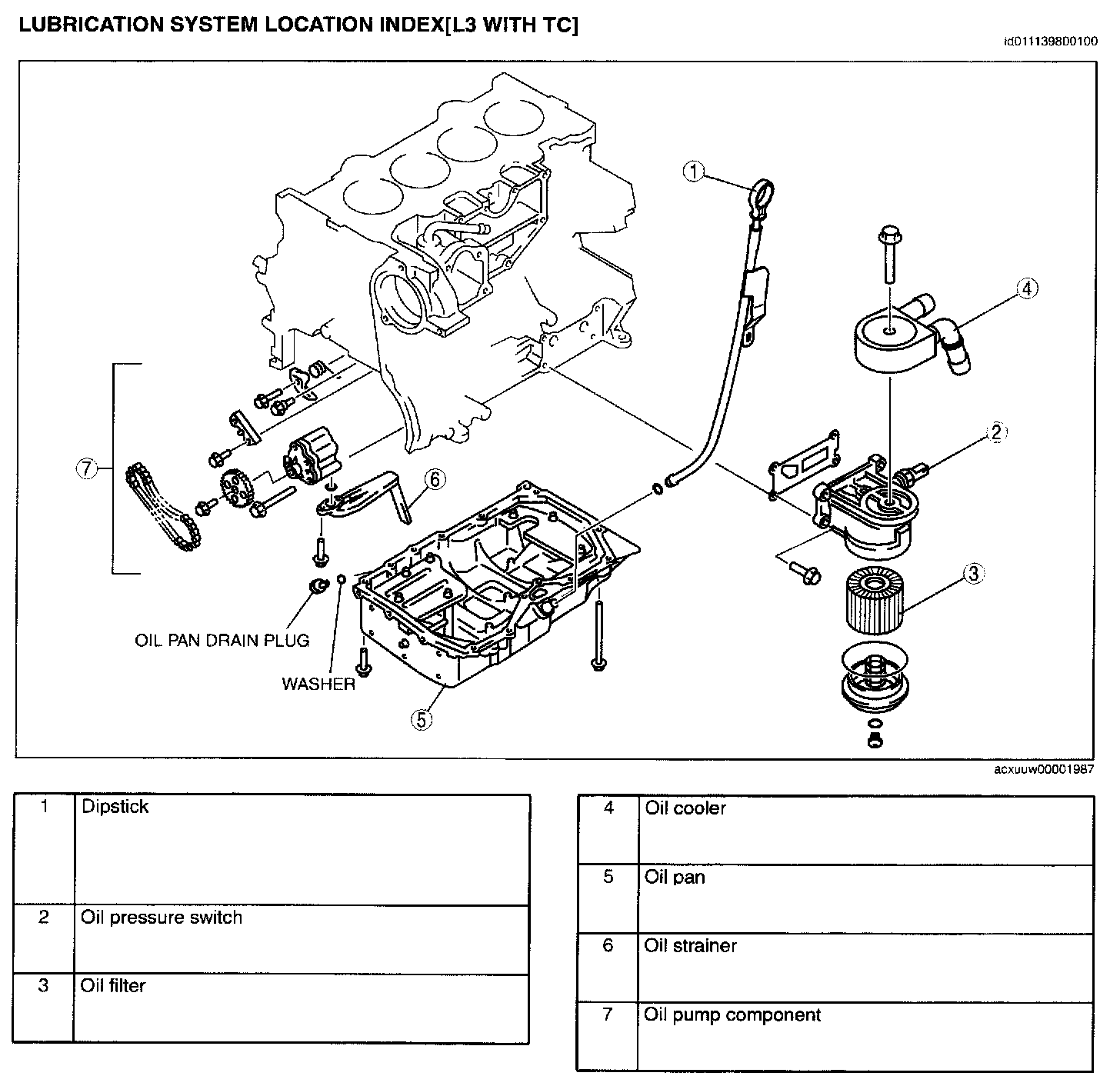 LUBRICATION SYSTEM LOCATION INDEX[L3 WITH TC]

id011139800100

1

4

2

7

6

3

OIL PAN DRAIN PLUG

WASHER

5

acxuuw00001987

| 1 | Dipstick |
|---|---|
| 2 | Oil pressure switch |
| 3 | Oil filter |

| 4 | Oil cooler |
|---|---|
| 5 | Oil pan |
| 6 | Oil strainer |
| 7 | Oil pump component |